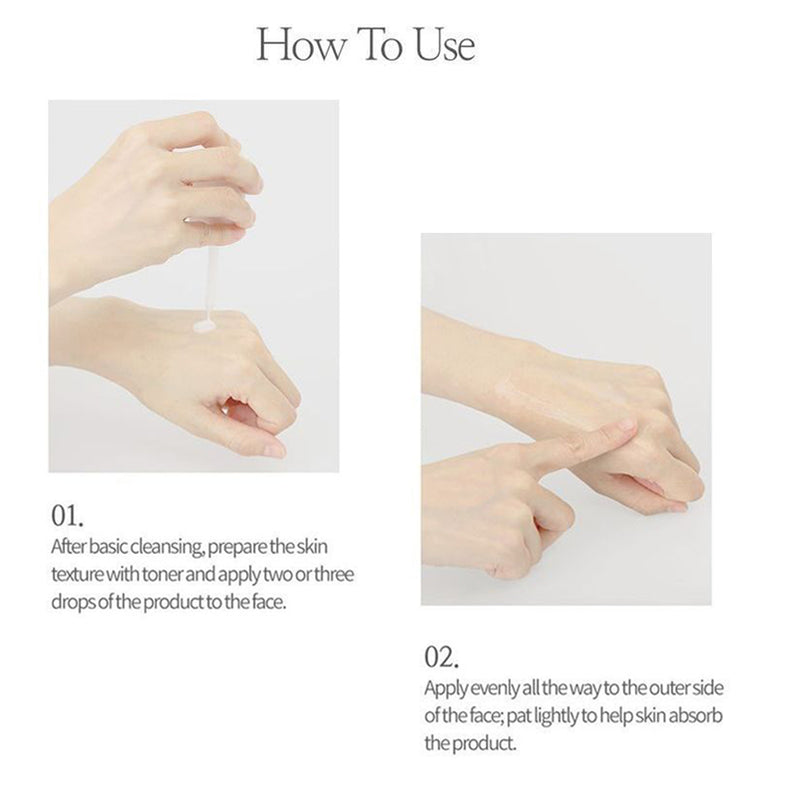 How To Use

01.
After basic cleansing, prepare the skin texture with toner and apply two or three drops of the product to the face.

02.
Apply evenly all the way to the outer side of the face; pat lightly to help skin absorb the product.