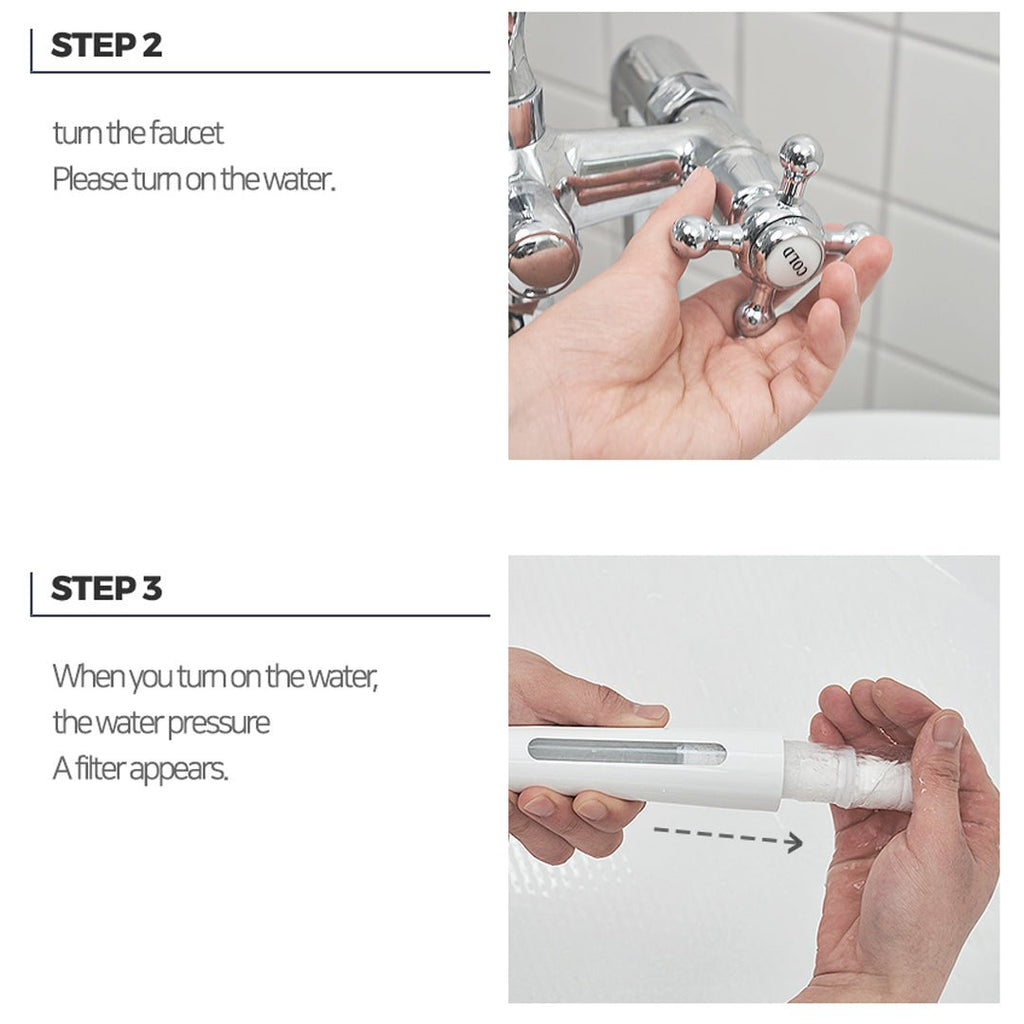 STEP 2

turn the faucet
Please turn on the water.

COLD

STEP 3

When you turn on the water,
the water pressure
A filter appears.