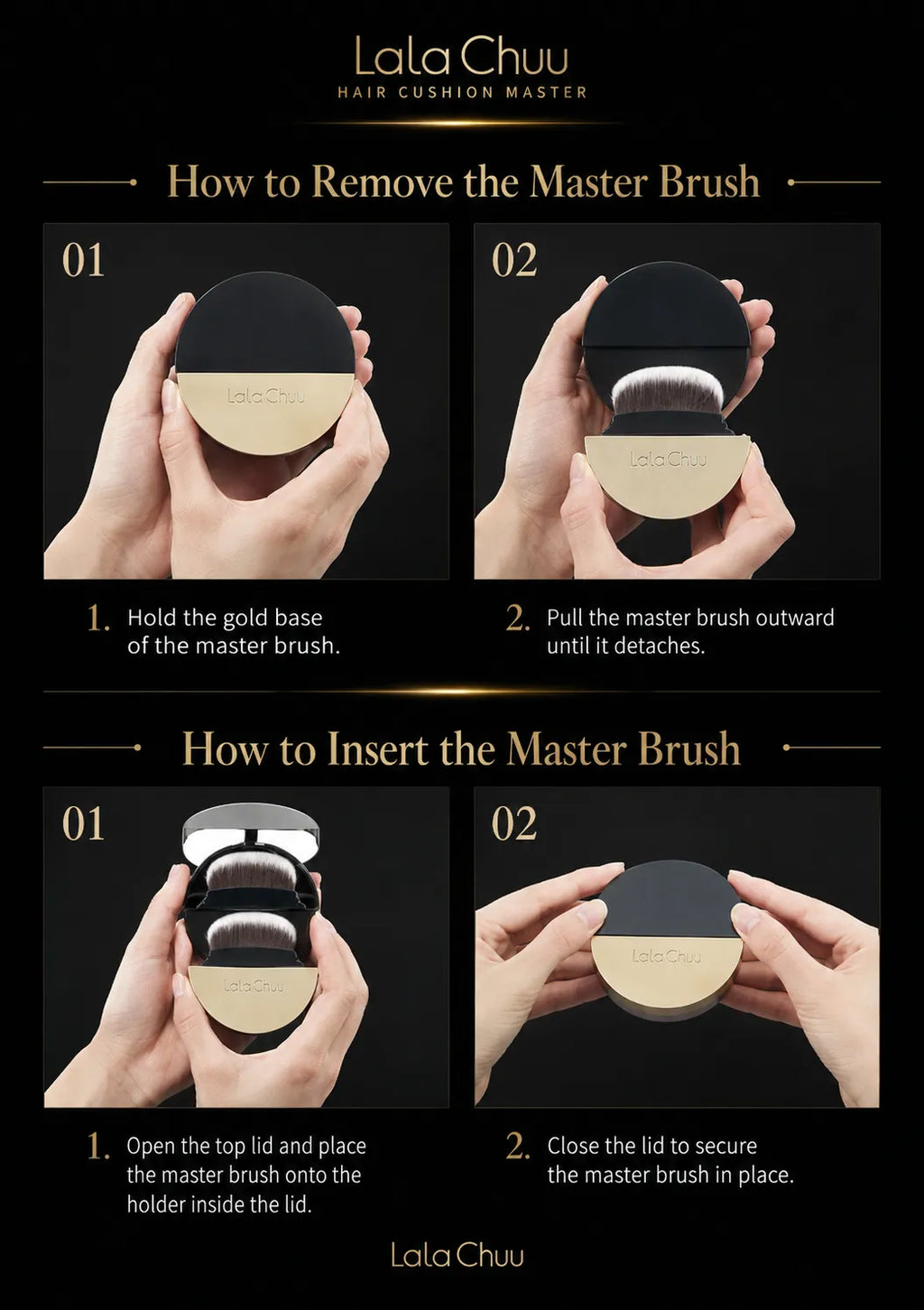 Lala Chuu
HAIR CUSHION MASTER

How to Remove the Master Brush

01

Lala Chuu

02

Lala Chuu

1. Hold the gold base of the master brush.

2. Pull the master brush outward until it detaches.

How to Insert the Master Brush

01

Lala Chuu

02

Lala Chuu

1. Open the top lid and place the master brush onto the holder inside the lid.

2. Close the lid to secure the master brush in place.

Lala Chuu