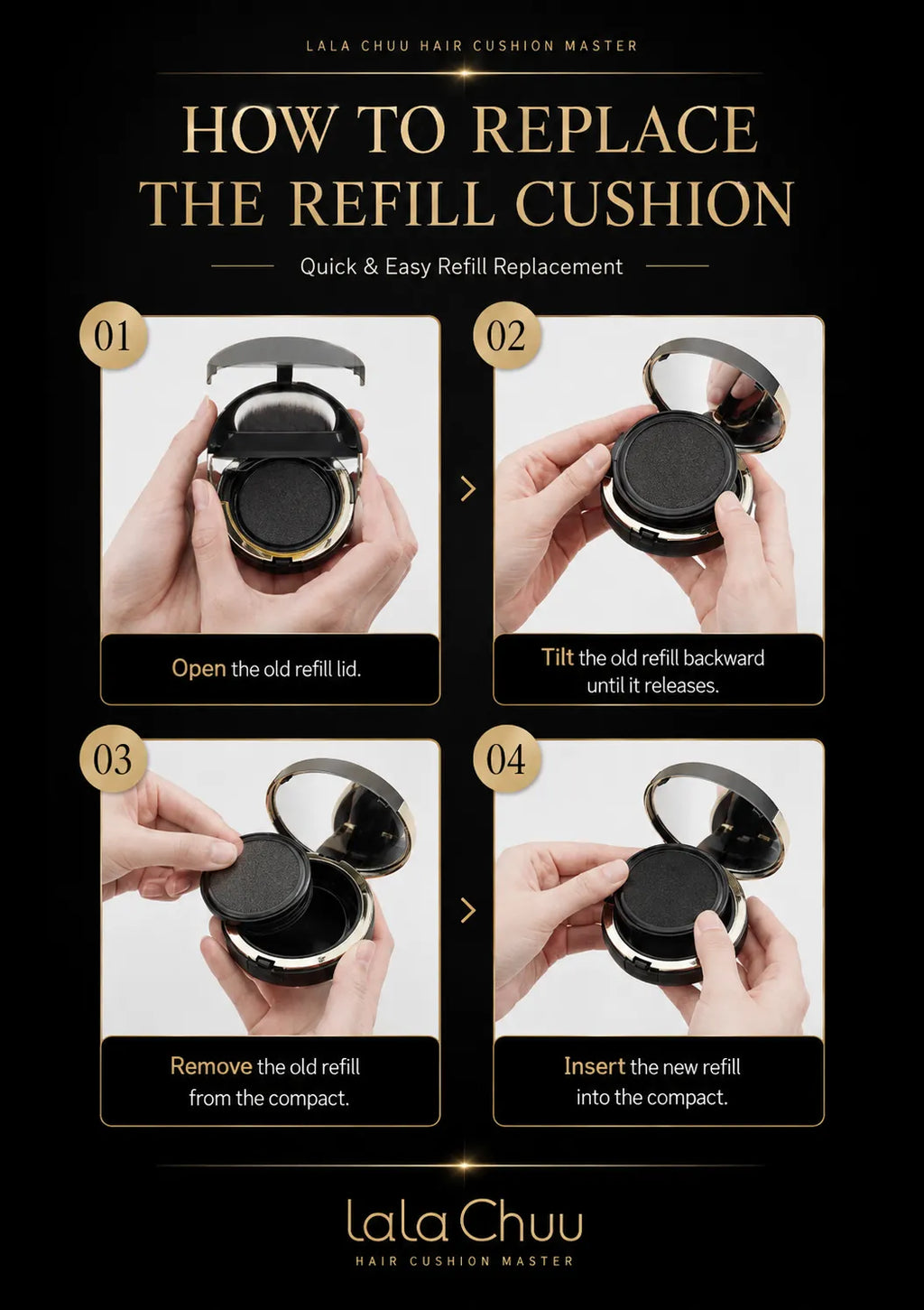 LALA CHUU HAIR CUSHION MASTER

HOW TO REPLACE THE REFILL CUSHION

Quick & Easy Refill Replacement

01

Open the old refill lid.

02

Tilt the old refill backward until it releases.

03

Remove the old refill from the compact.

04

Insert the new refill into the compact.

lala Chuu
HAIR CUSHION MASTER