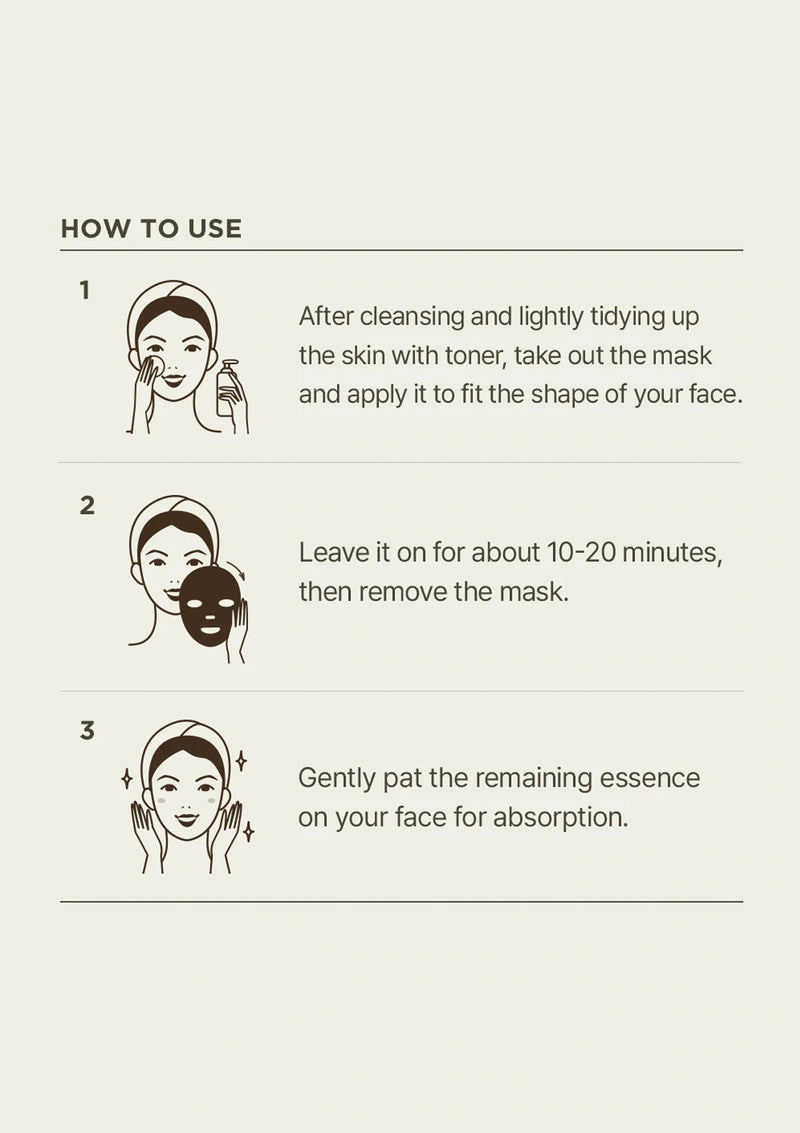 HOW TO USE

1

After cleansing and lightly tidying up the skin with toner, take out the mask and apply it to fit the shape of your face.

2

Leave it on for about 10-20 minutes, then remove the mask.

3

Gently pat the remaining essence on your face for absorption.