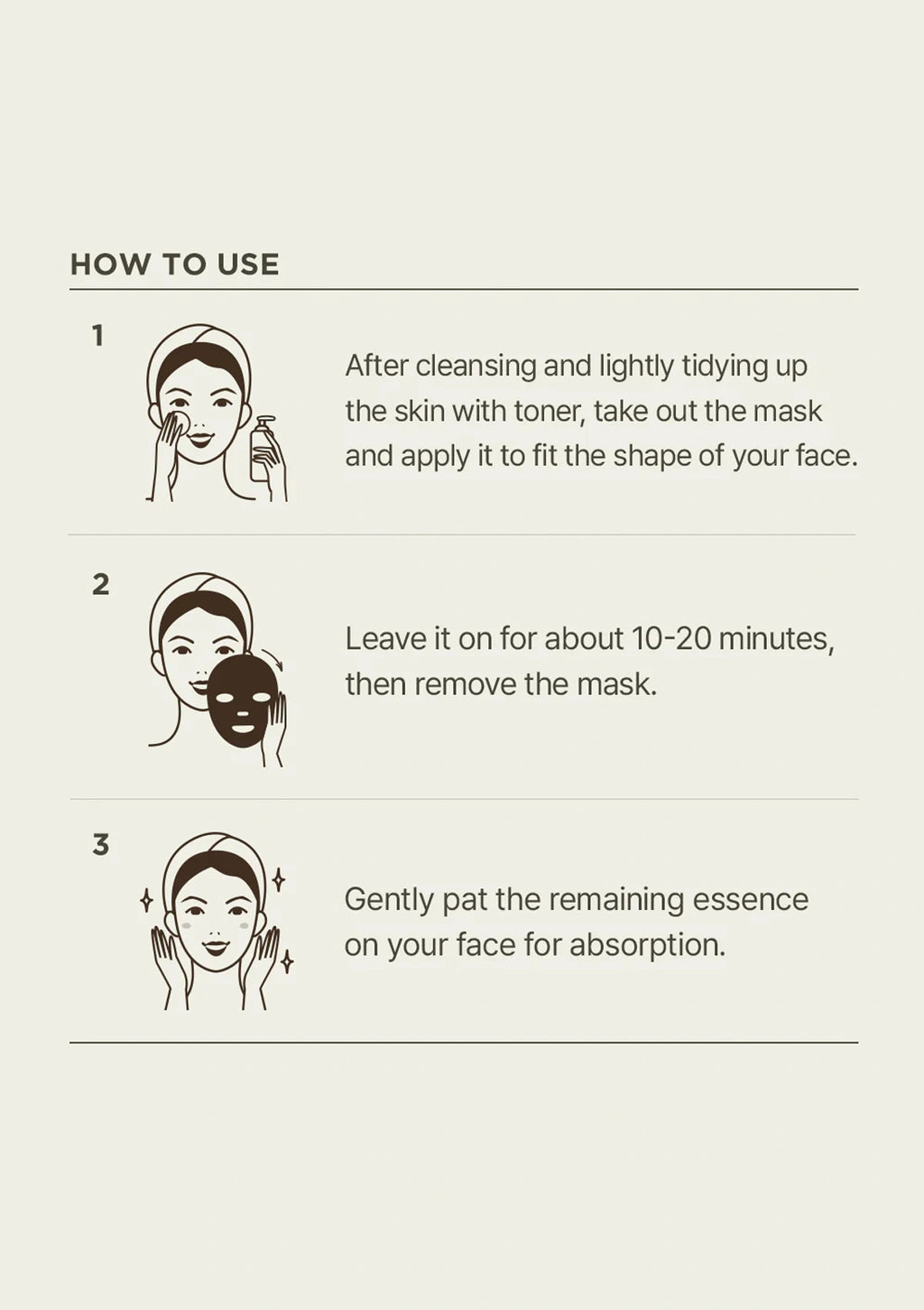 HOW TO USE

1

After cleansing and lightly tidying up the skin with toner, take out the mask and apply it to fit the shape of your face.

2

Leave it on for about 10-20 minutes, then remove the mask.

3

Gently pat the remaining essence on your face for absorption.