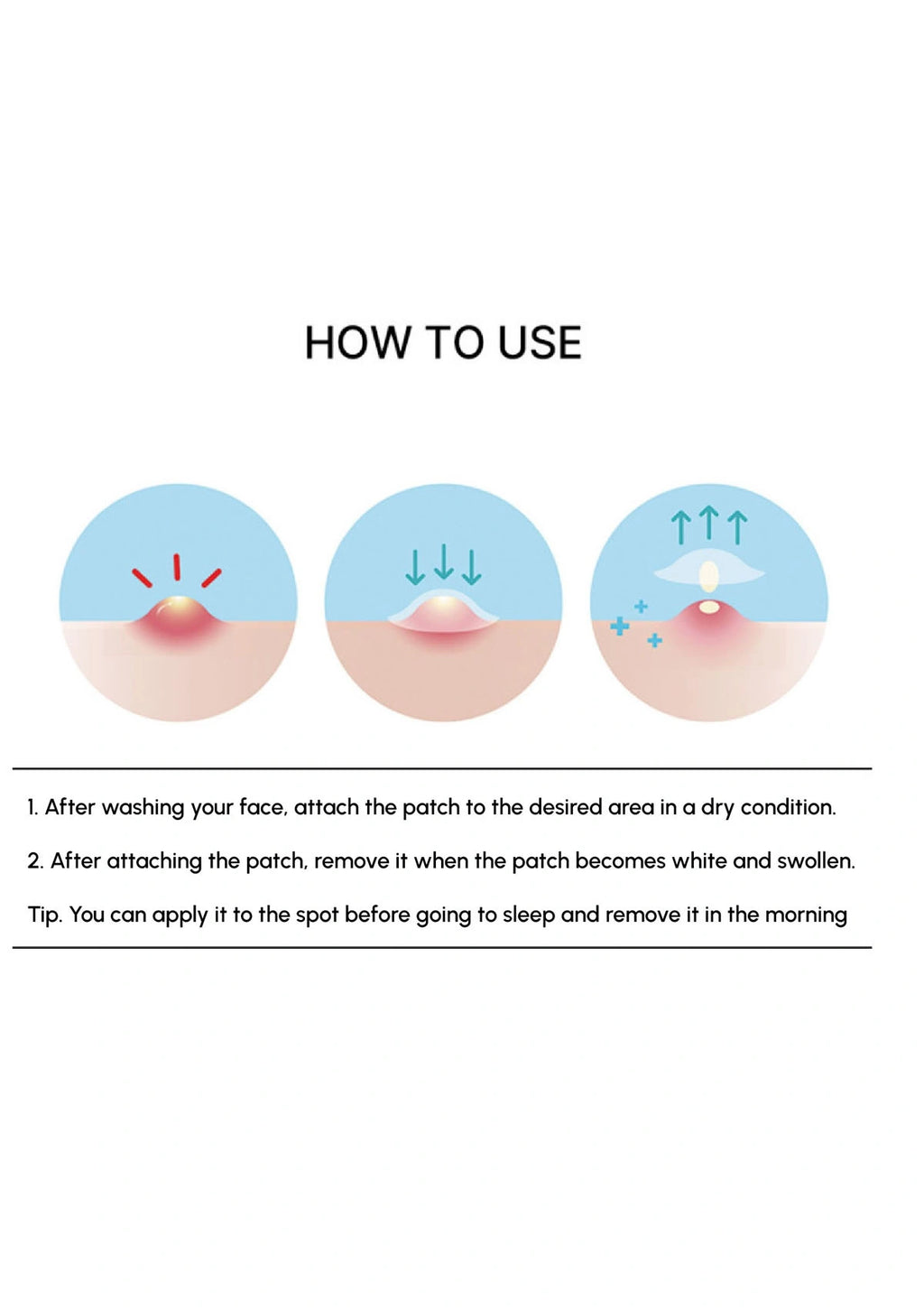 HOW TO USE

1. After washing your face, attach the patch to the desired area in a dry condition.

2. After attaching the patch, remove it when the patch becomes white and swollen.

Tip. You can apply it to the spot before going to sleep and remove it in the morning