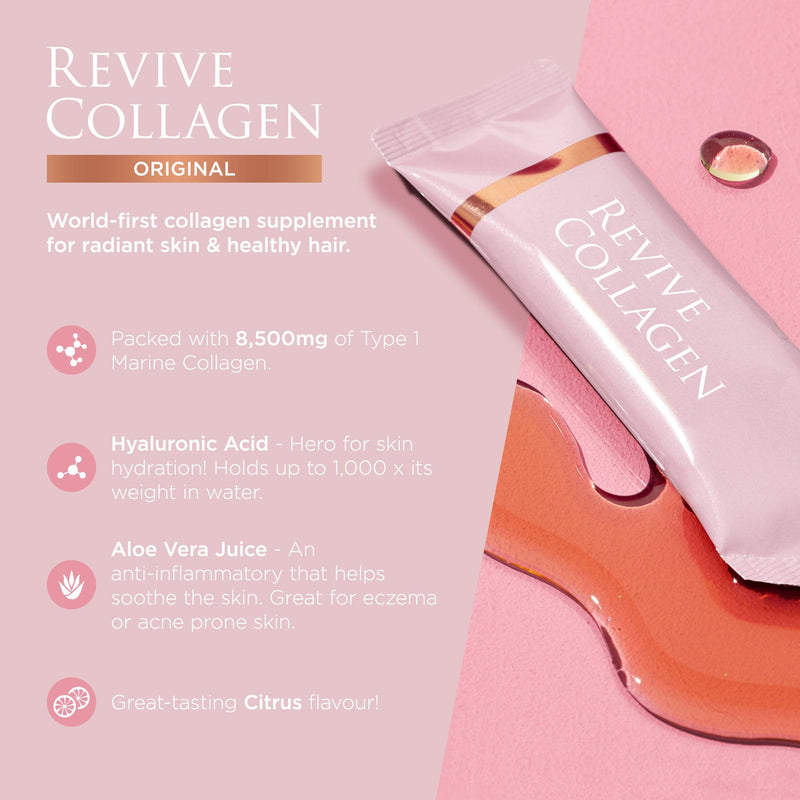 REVIVE COLLAGEN

ORIGINAL

World-first collagen supplement for radiant skin & healthy hair.

Packed with 8,500mg of Type 1 Marine Collagen.

Hyaluronic Acid - Hero for skin hydration! Holds up to 1,000 x its weight in water.

Aloe Vera Juice - An anti-inflammatory that helps soothe the skin. Great for eczema or acne prone skin.

Great-tasting Citrus flavour!

REVIVE COLLAGEN