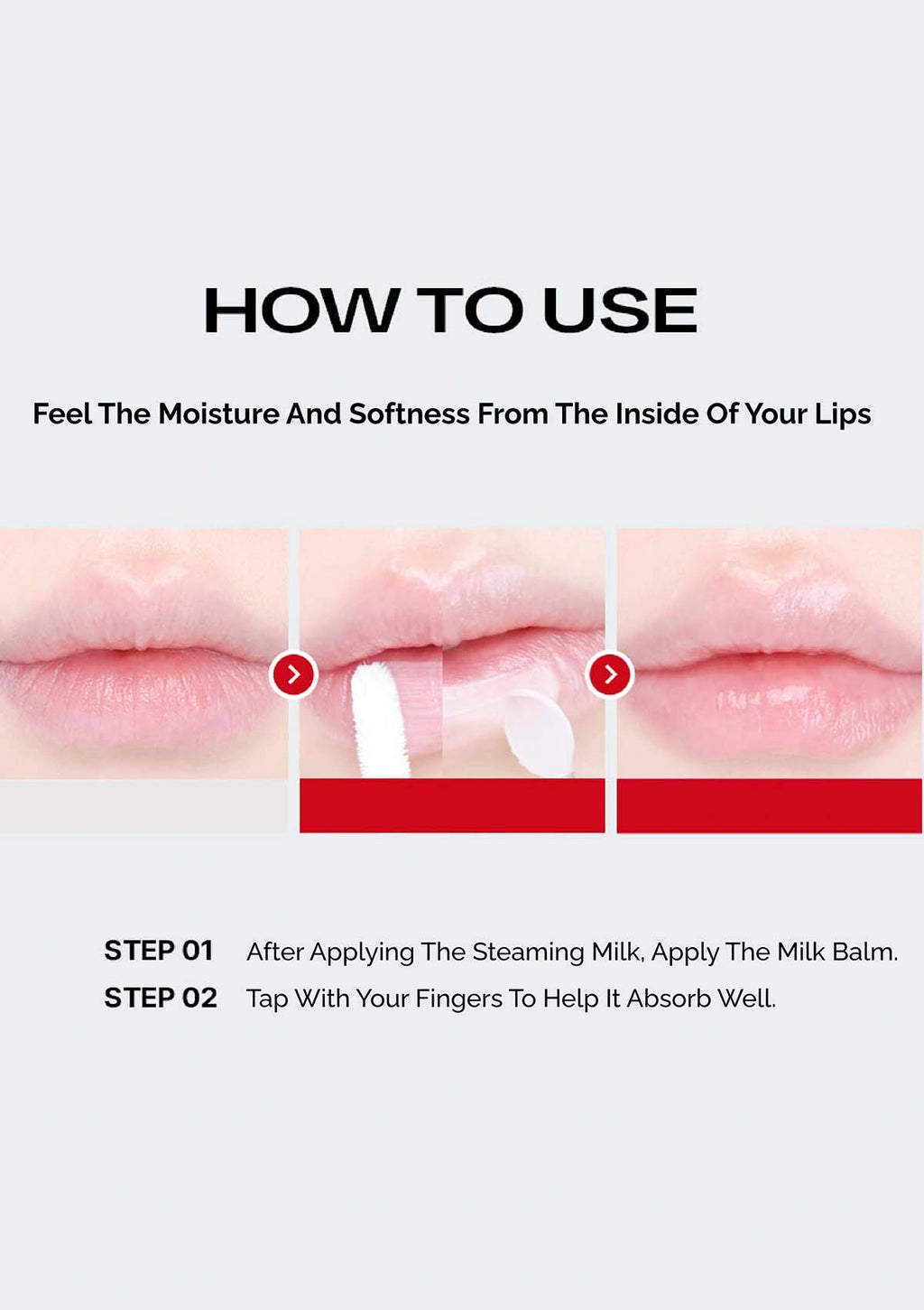 HOW TO USE

Feel The Moisture And Softness From The Inside Of Your Lips

STEP 01 After Applying The Steaming Milk, Apply The Milk Balm.
STEP 02 Tap With Your Fingers To Help It Absorb Well.