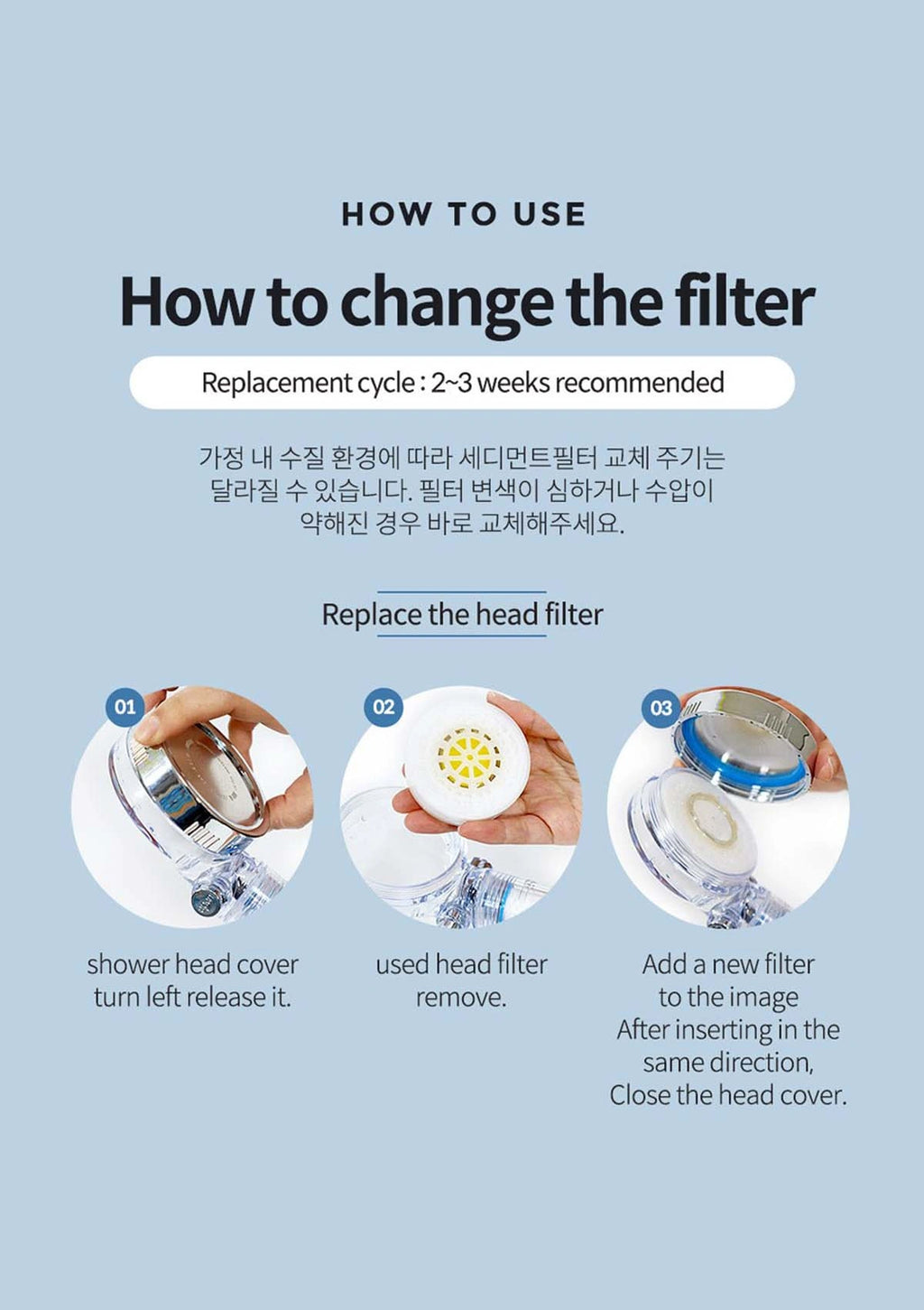 HOW TO USE

How to change the filter

Replacement cycle : 2~3 weeks recommended

가정 내 수질 환경에 따라 세디먼트필터 교체 주기는 달라질 수 있습니다. 필터 변색이 심하거나 수압이 약해진 경우 바로 교체해주세요.

Replace the head filter

01

shower head cover turn left release it.

02

used head filter remove.

03

Add a new filter to the image After inserting in the same direction, Close the head cover.