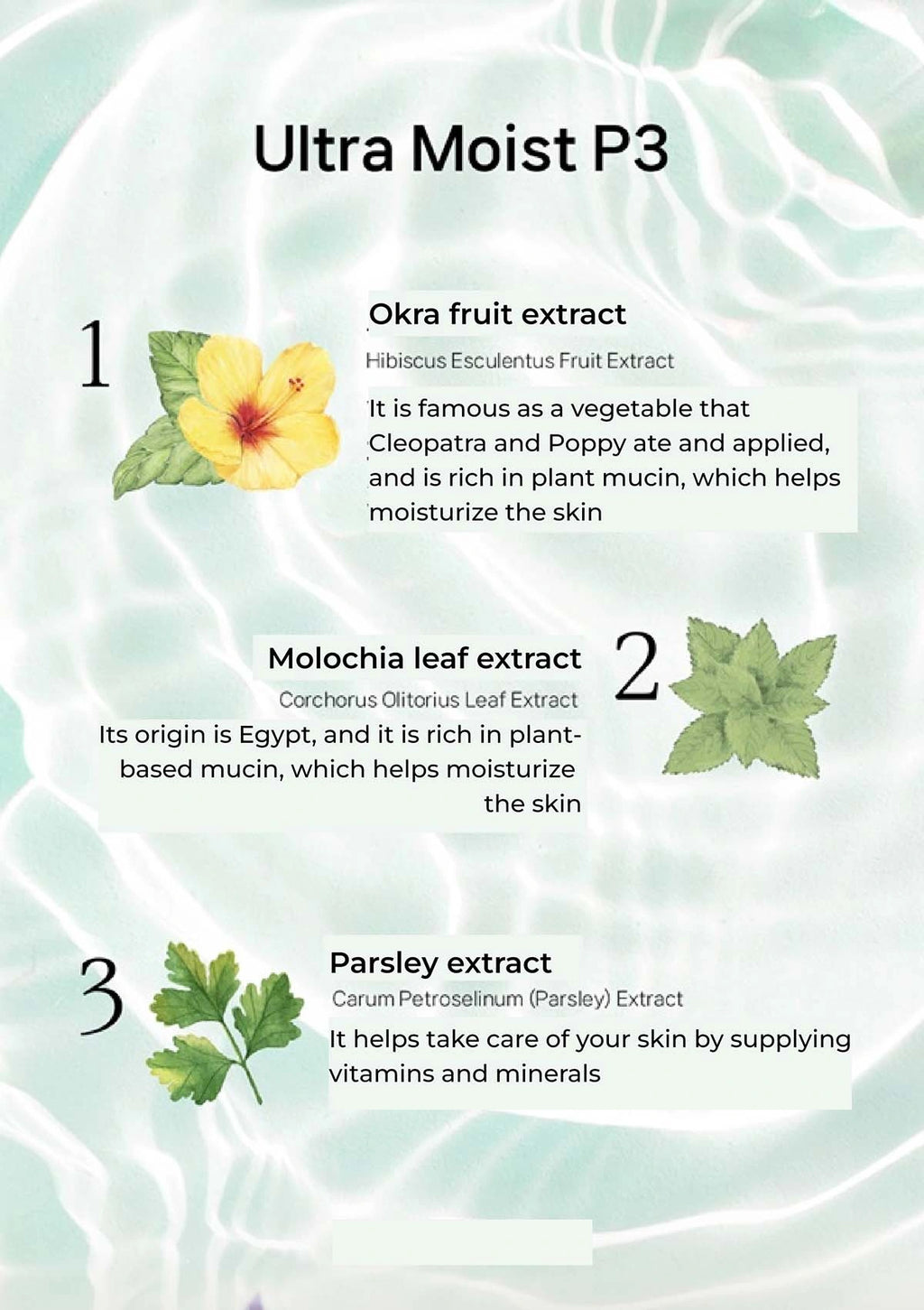 Ultra Moist P3

1

Okra fruit extract

Hibiscus Esculentus Fruit Extract

It is famous as a vegetable that Cleopatra and Poppy ate and applied, and is rich in plant mucin, which helps moisturize the skin

Molochia leaf extract

2

Corchorus Olitorius Leaf Extract

Its origin is Egypt, and it is rich in plant-based mucin, which helps moisturize the skin

3

Parsley extract

Carum Petroselinum (Parsley) Extract

It helps take care of your skin by supplying vitamins and minerals