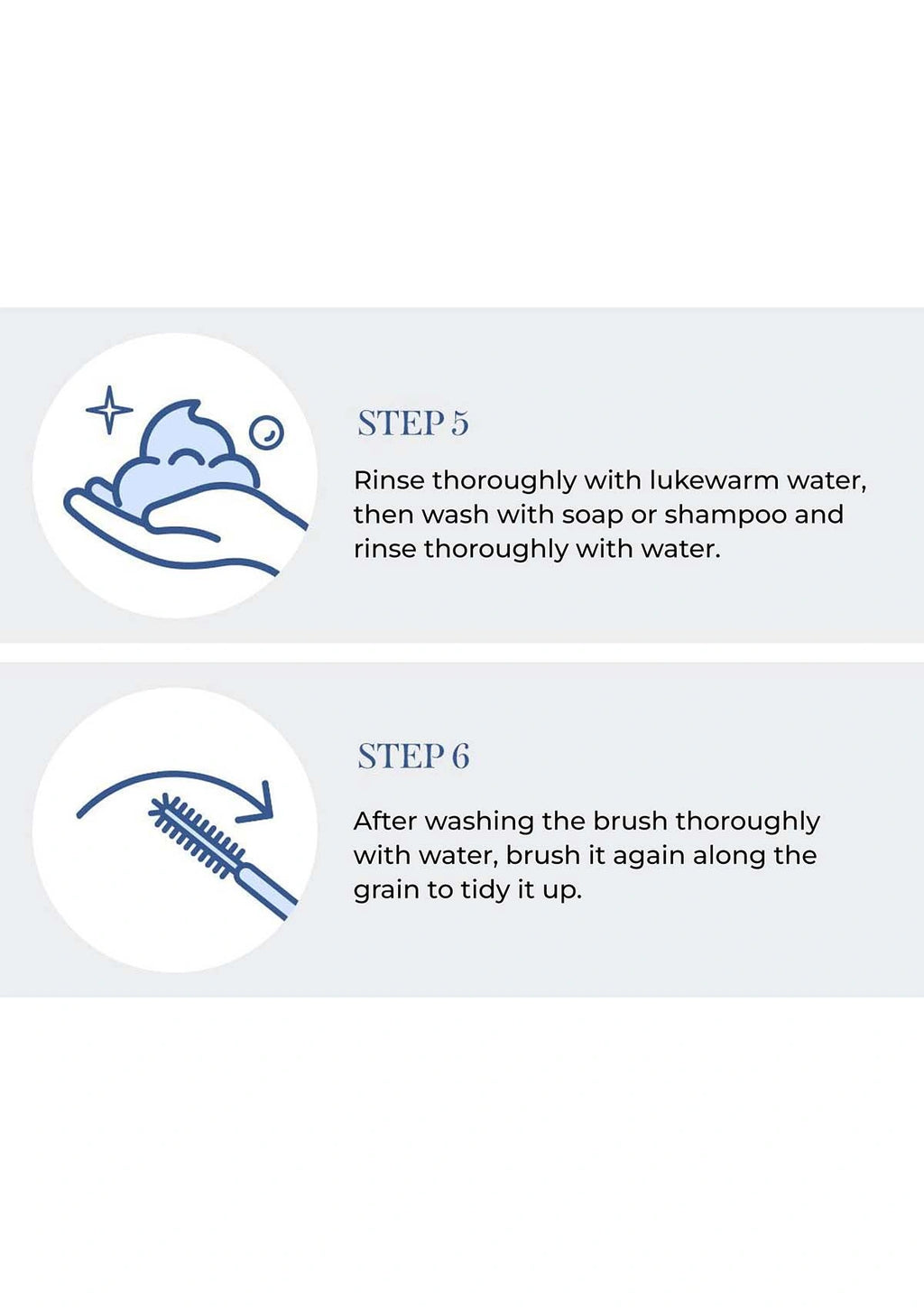 STEP 5

Rinse thoroughly with lukewarm water, then wash with soap or shampoo and rinse thoroughly with water.

STEP 6

After washing the brush thoroughly with water, brush it again along the grain to tidy it up.