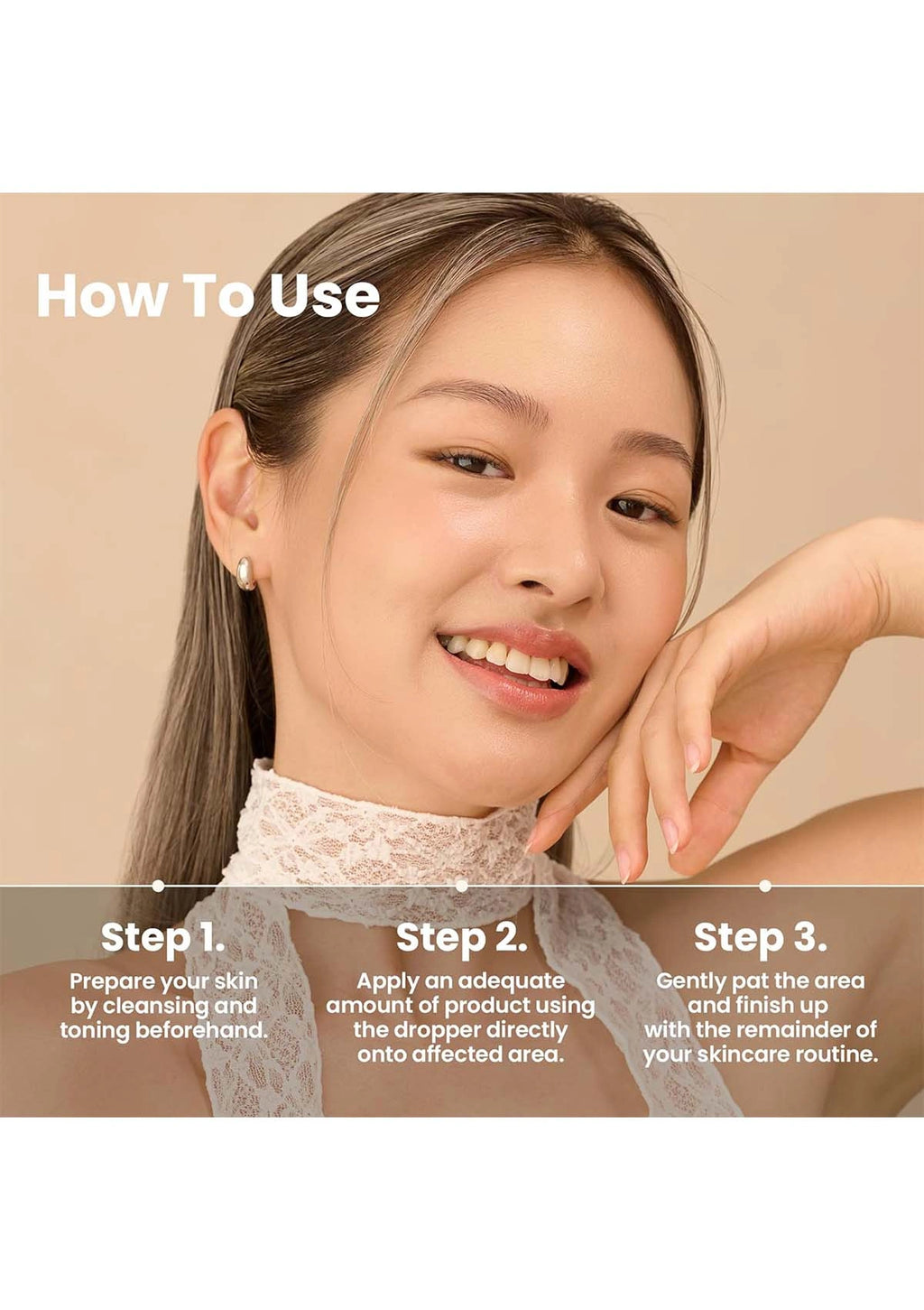 How To Use

Step 1.
Prepare your skin by cleansing and toning beforehand.

Step 2.
Apply an adequate amount of product using the dropper directly onto affected area.

Step 3.
Gently pat the area and finish up with the remainder of your skincare routine.