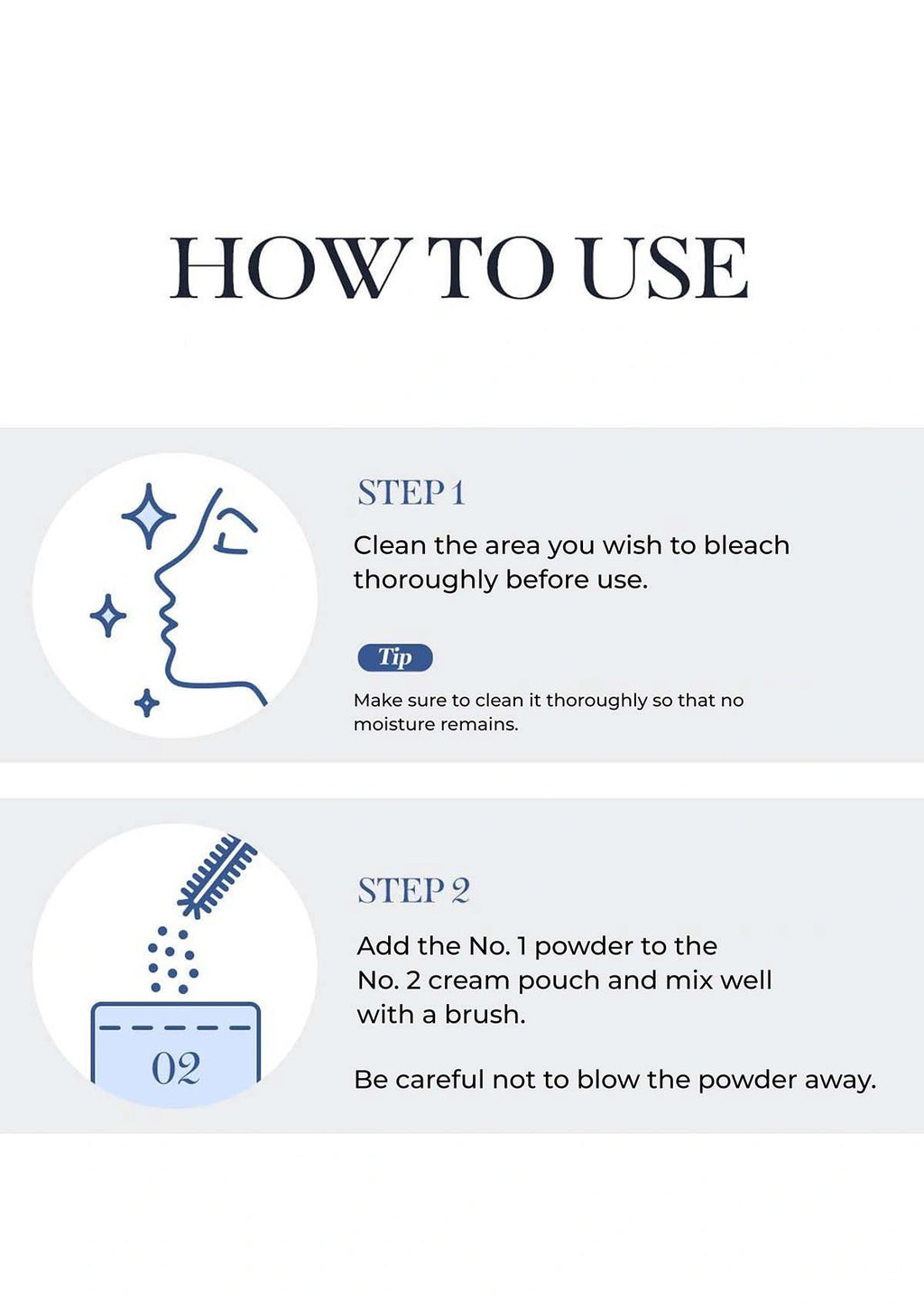 HOW TO USE

STEP 1

Clean the area you wish to bleach thoroughly before use.

Tip

Make sure to clean it thoroughly so that no moisture remains.

02

STEP 2

Add the No. 1 powder to the No. 2 cream pouch and mix well with a brush.

Be careful not to blow the powder away.