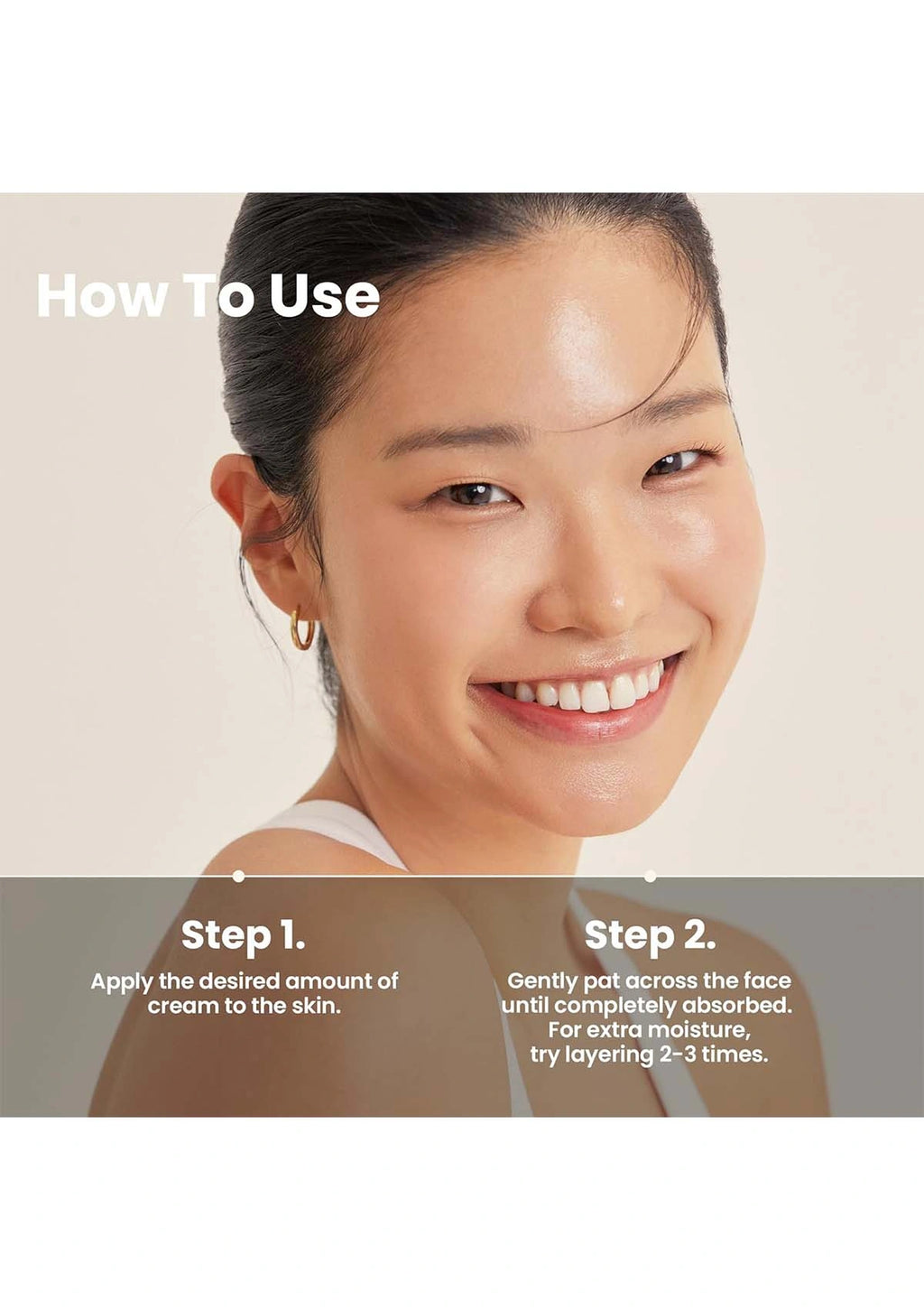 How To Use

Step 1.

Apply the desired amount of cream to the skin.

Step 2.

Gently pat across the face until completely absorbed. For extra moisture, try layering 2-3 times.