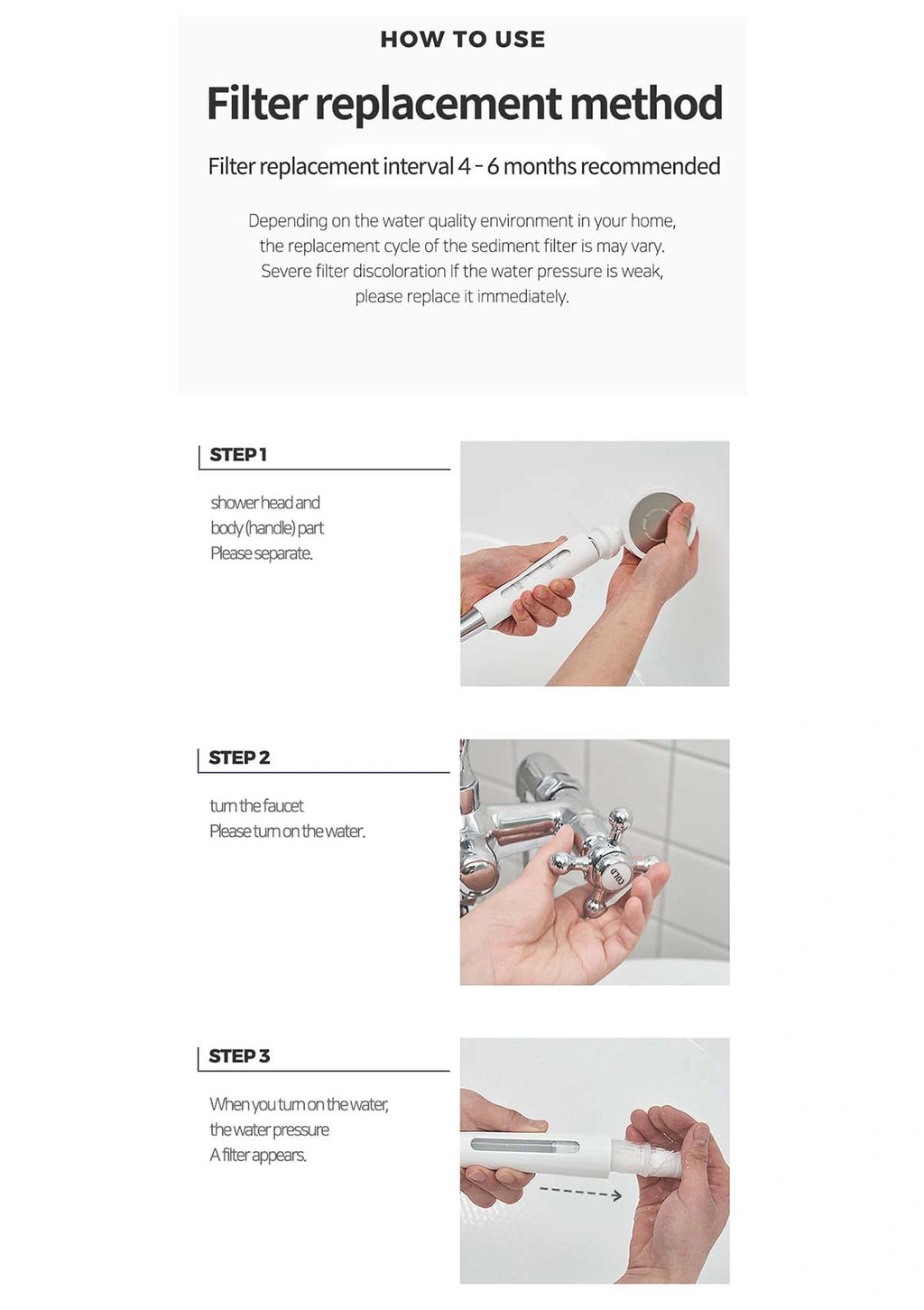 HOW TO USE

Filter replacement method

Filter replacement interval 4 - 6 months recommended

Depending on the water quality environment in your home, the replacement cycle of the sediment filter is may vary. Severe filter discoloration If the water pressure is weak, please replace it immediately.

STEP 1

shower head and body (handle) part Please separate.

STEP 2

turn the faucet Please turn on the water.

COLD

STEP 3

When you turn on the water, the water pressure A filter appears.