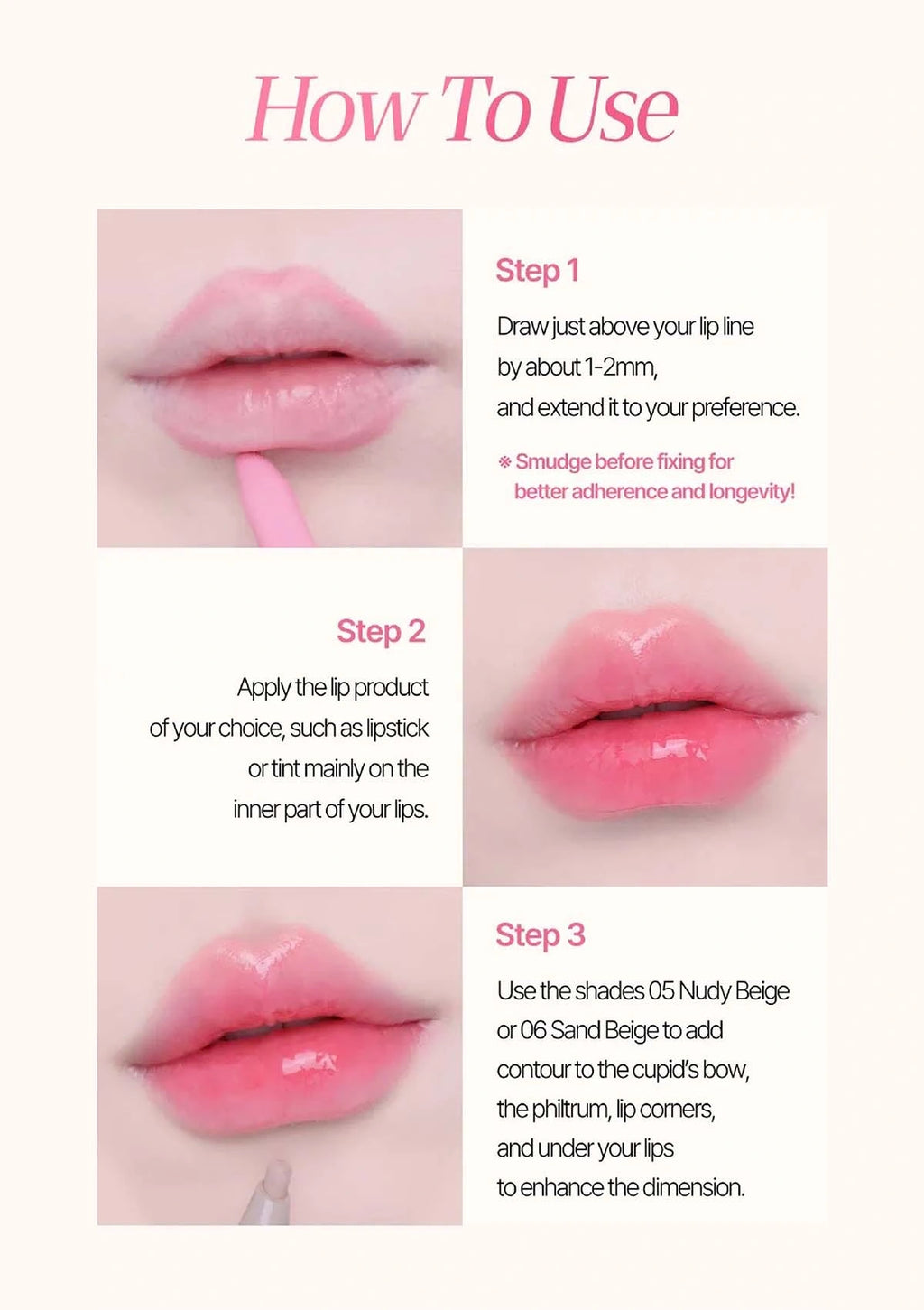 How To Use

Step 1

Draw just above your lip line by about 1-2mm, and extend it to your preference.

※ Smudge before fixing for better adherence and longevity!

Step 2

Apply the lip product of your choice, such as lipstick or tint mainly on the inner part of your lips.

Step 3

Use the shades 05 Nudy Beige or 06 Sand Beige to add contour to the cupid's bow, the philtrum, lip corners, and under your lips to enhance the dimension.