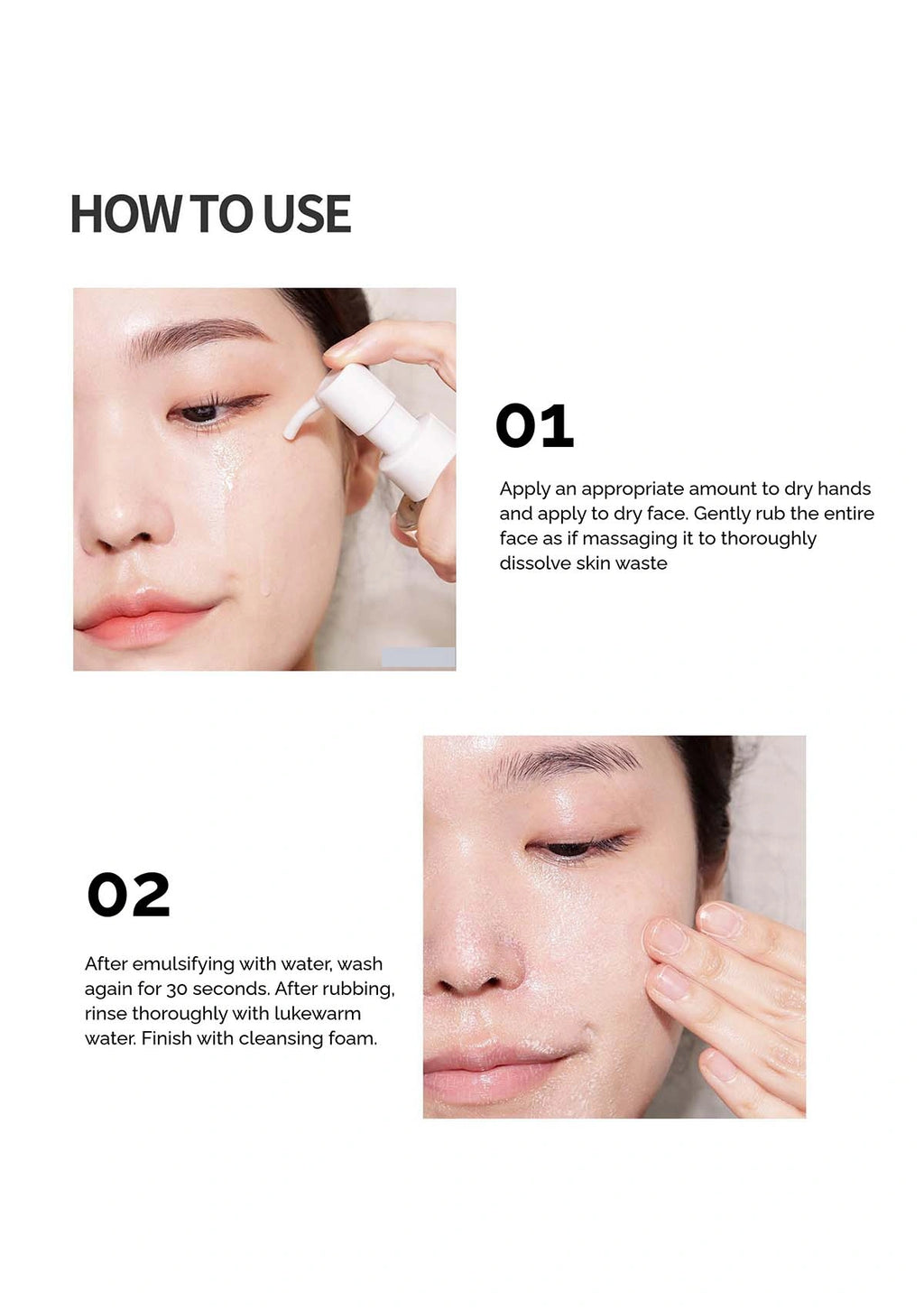 HOW TO USE

01

Apply an appropriate amount to dry hands and apply to dry face. Gently rub the entire face as if massaging it to thoroughly dissolve skin waste

02

After emulsifying with water, wash again for 30 seconds. After rubbing, rinse thoroughly with lukewarm water. Finish with cleansing foam.