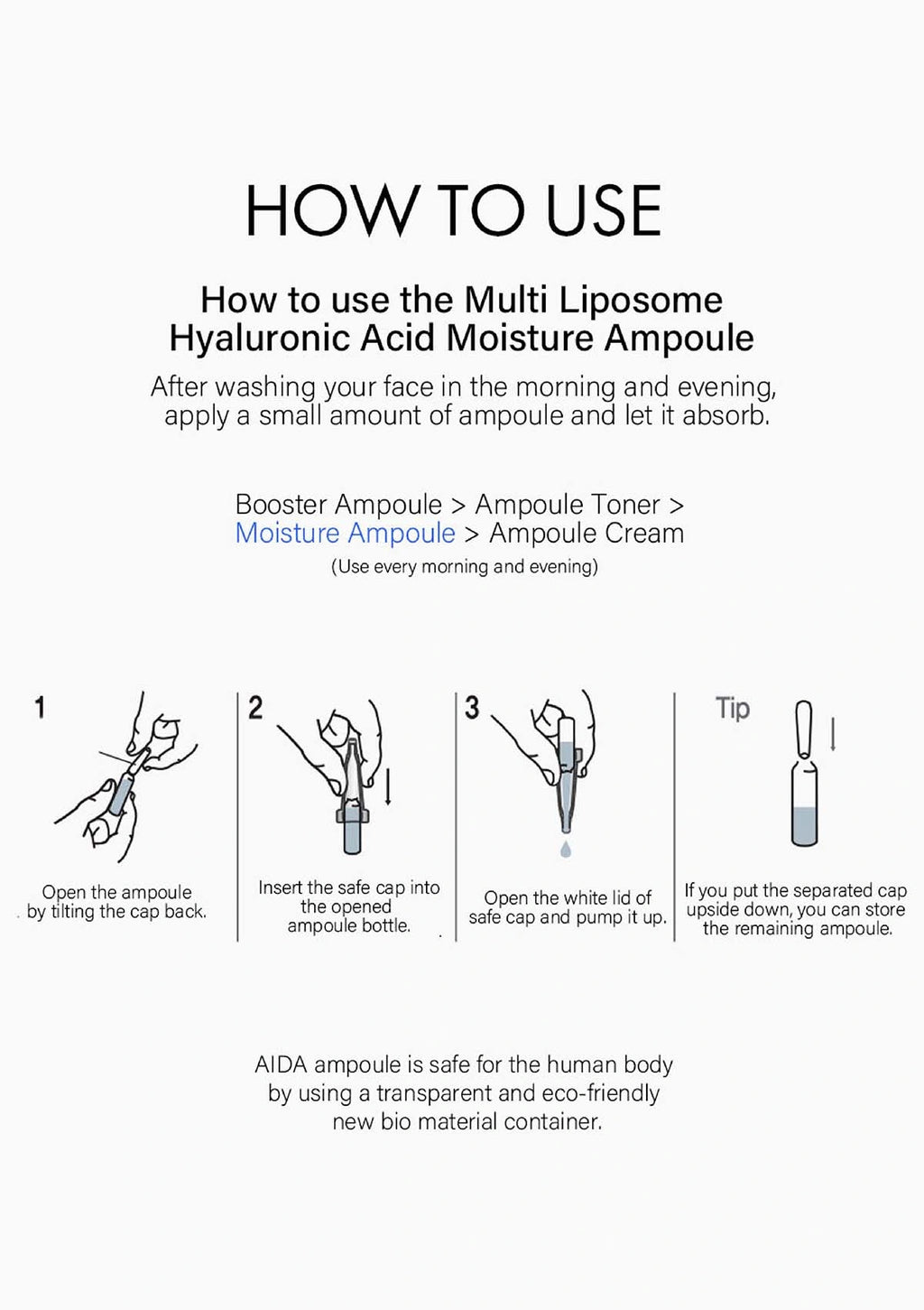 HOW TO USE

How to use the Multi Liposome Hyaluronic Acid Moisture Ampoule

After washing your face in the morning and evening, apply a small amount of ampoule and let it absorb.

Booster Ampoule > Ampoule Toner > Moisture Ampoule > Ampoule Cream

(Use every morning and evening)

1

Open the ampoule by tilting the cap back.

2

Insert the safe cap into the opened ampoule bottle.

3

Open the white lid of safe cap and pump it up.

Tip

If you put the separated cap upside down, you can store the remaining ampoule.

AIDA ampoule is safe for the human body by using a transparent and eco-friendly new bio material container.