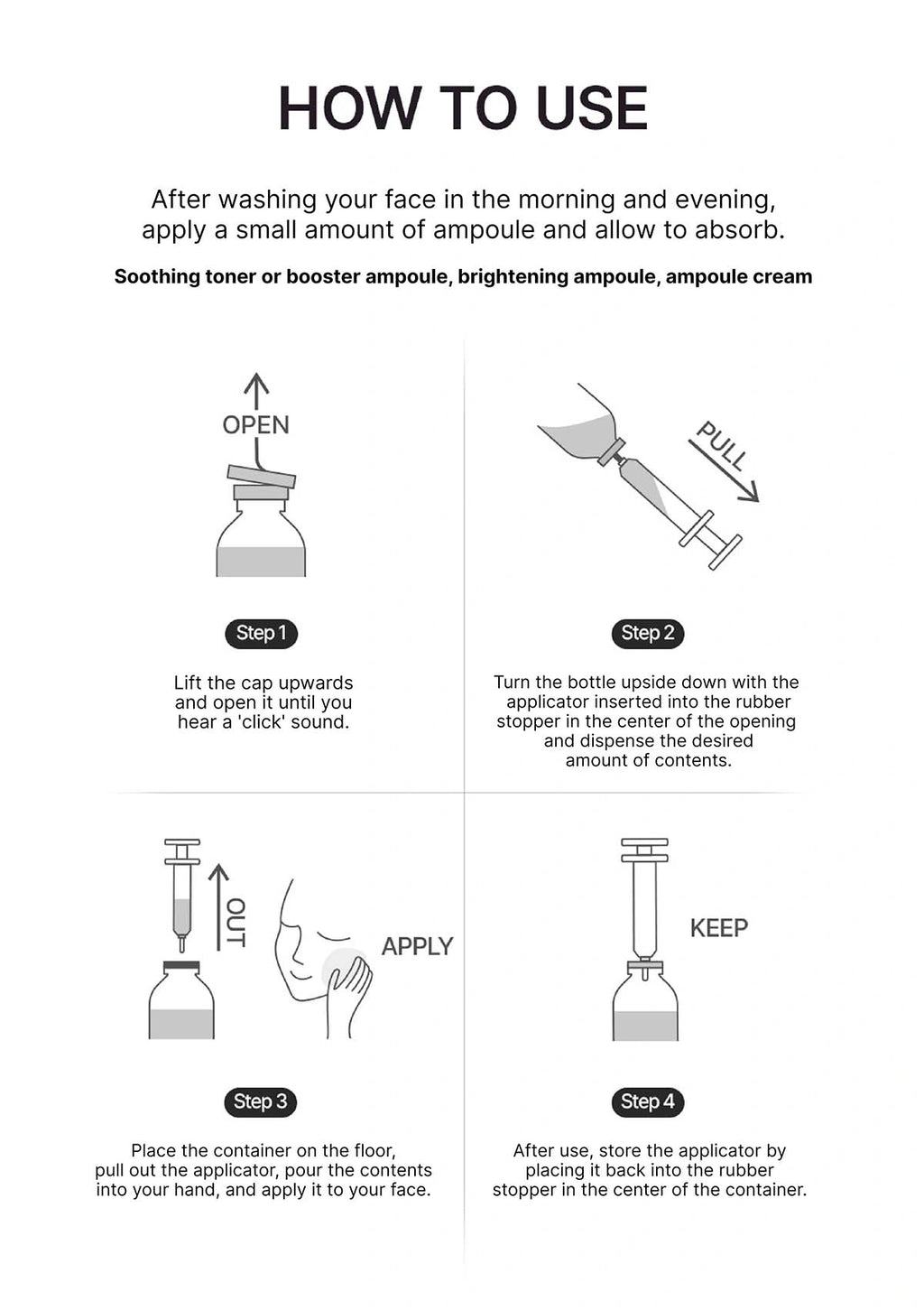 HOW TO USE

After washing your face in the morning and evening, apply a small amount of ampoule and allow to absorb.

Soothing toner or booster ampoule, brightening ampoule, ampoule cream

OPEN

Step 1

Lift the cap upwards and open it until you hear a 'click' sound.

PULL

Step 2

Turn the bottle upside down with the applicator inserted into the rubber stopper in the center of the opening and dispense the desired amount of contents.

OUT

APPLY

Step 3

Place the container on the floor, pull out the applicator, pour the contents into your hand, and apply it to your face.

KEEP

Step 4

After use, store the applicator by placing it back into the rubber stopper in the center of the container.