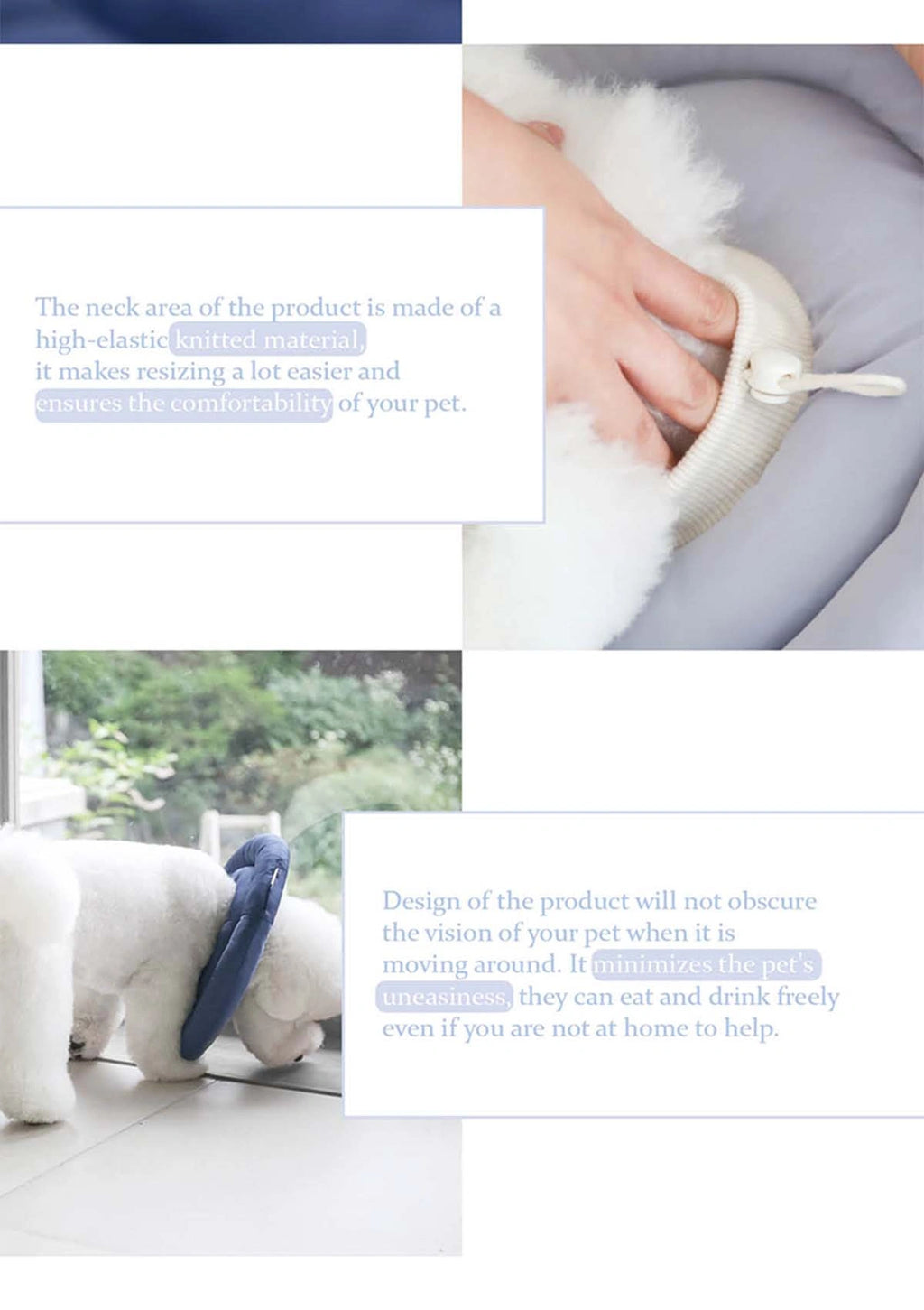 The neck area of the product is made of a high-elastic knitted material, it makes resizing a lot easier and ensures the comfortability of your pet.

Design of the product will not obscure the vision of your pet when it is moving around. It minimizes the pet's uneasiness, they can eat and drink freely even if you are not at home to help.