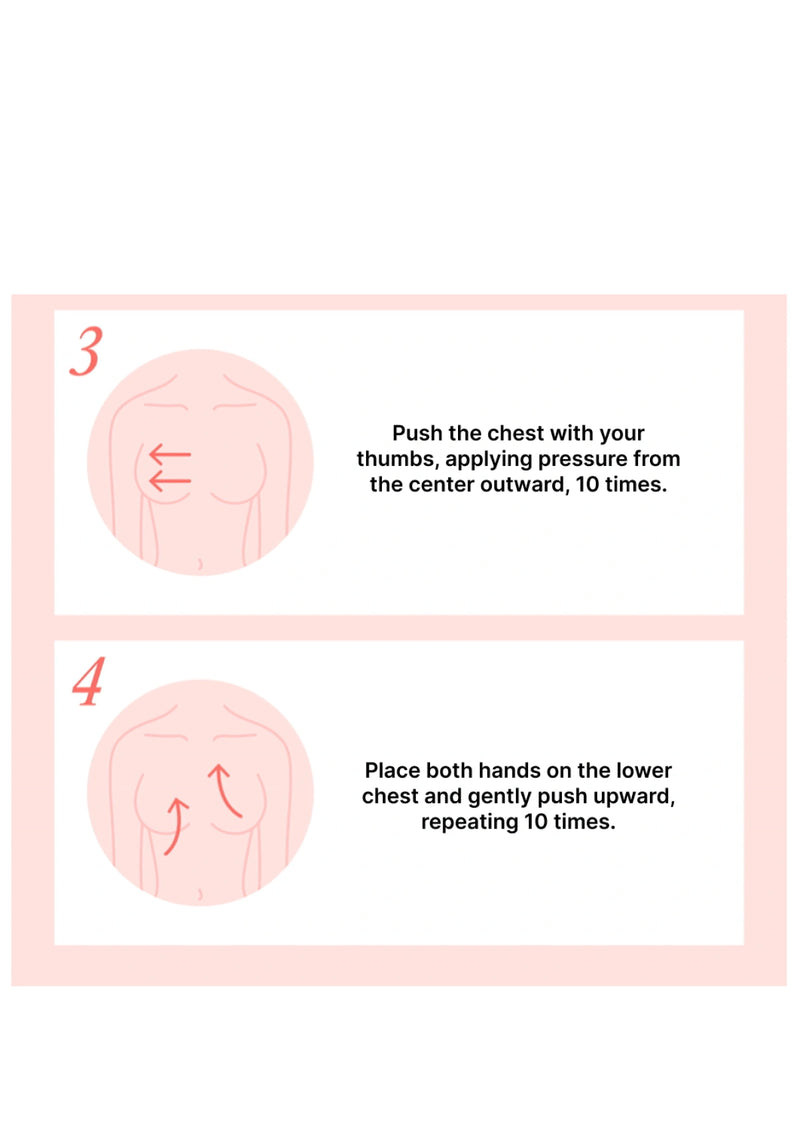 3

Push the chest with your thumbs, applying pressure from the center outward, 10 times.

4

Place both hands on the lower chest and gently push upward, repeating 10 times.