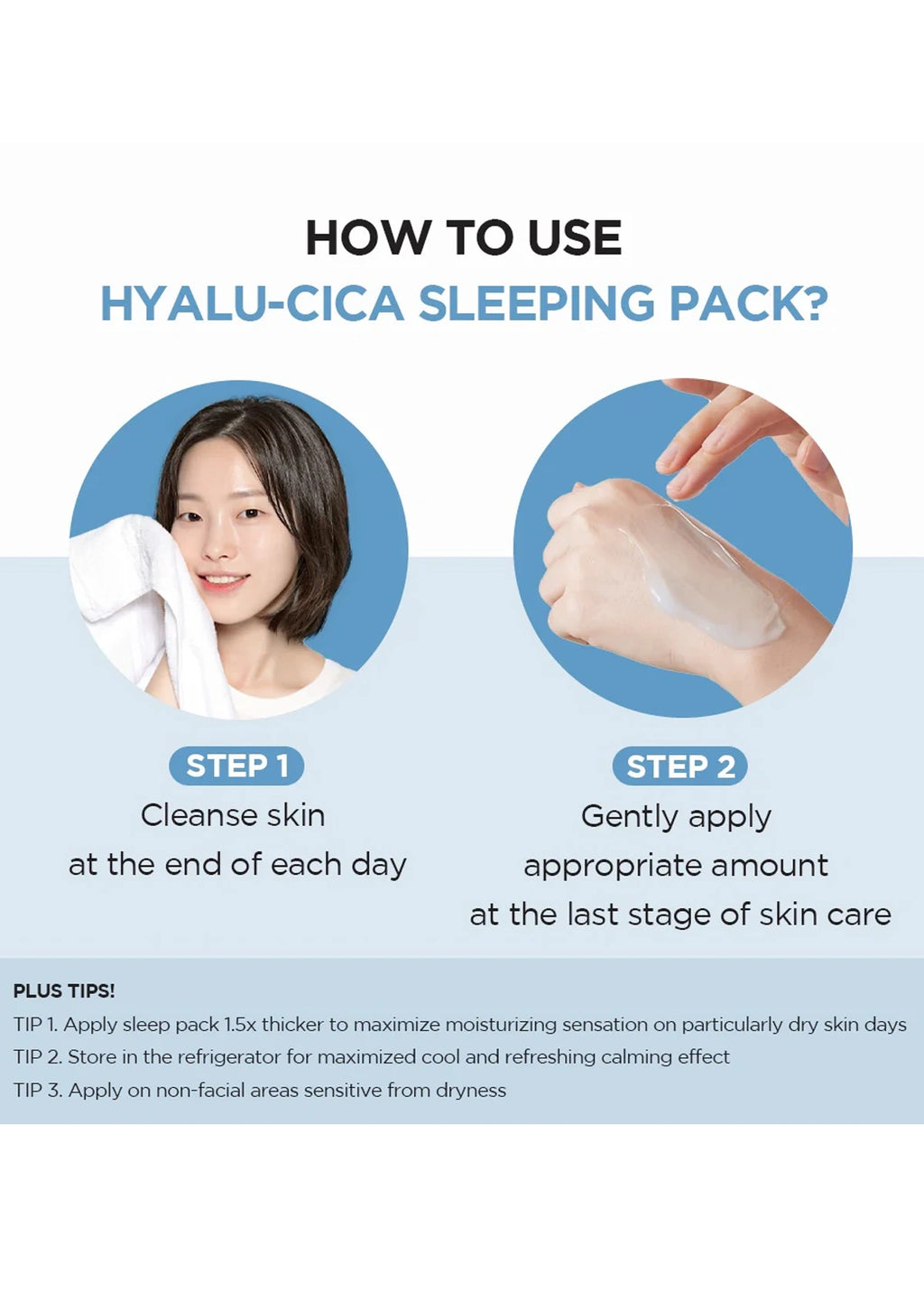 HOW TO USE
HYALU-CICA SLEEPING PACK?

STEP 1
Cleanse skin at the end of each day

STEP 2
Gently apply appropriate amount at the last stage of skin care

PLUS TIPS!
TIP 1. Apply sleep pack 1.5x thicker to maximize moisturizing sensation on particularly dry skin days
TIP 2. Store in the refrigerator for maximized cool and refreshing calming effect
TIP 3. Apply on non-facial areas sensitive from dryness