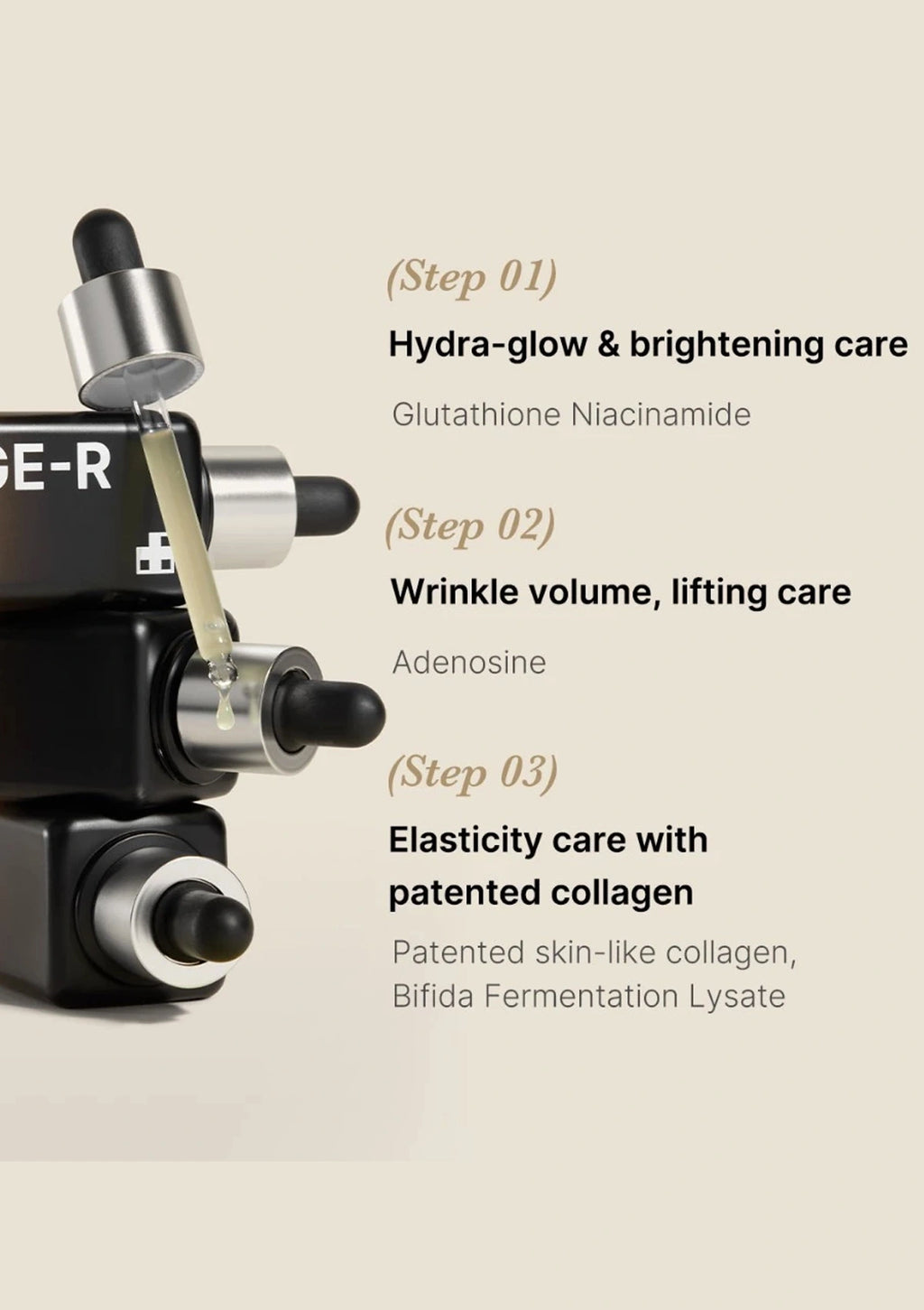 GE-R

(Step 01)

Hydra-glow & brightening care

Glutathione Niacinamide

(Step 02)

Wrinkle volume, lifting care

Adenosine

(Step 03)

Elasticity care with patented collagen

Patented skin-like collagen, Bifida Fermentation Lysate