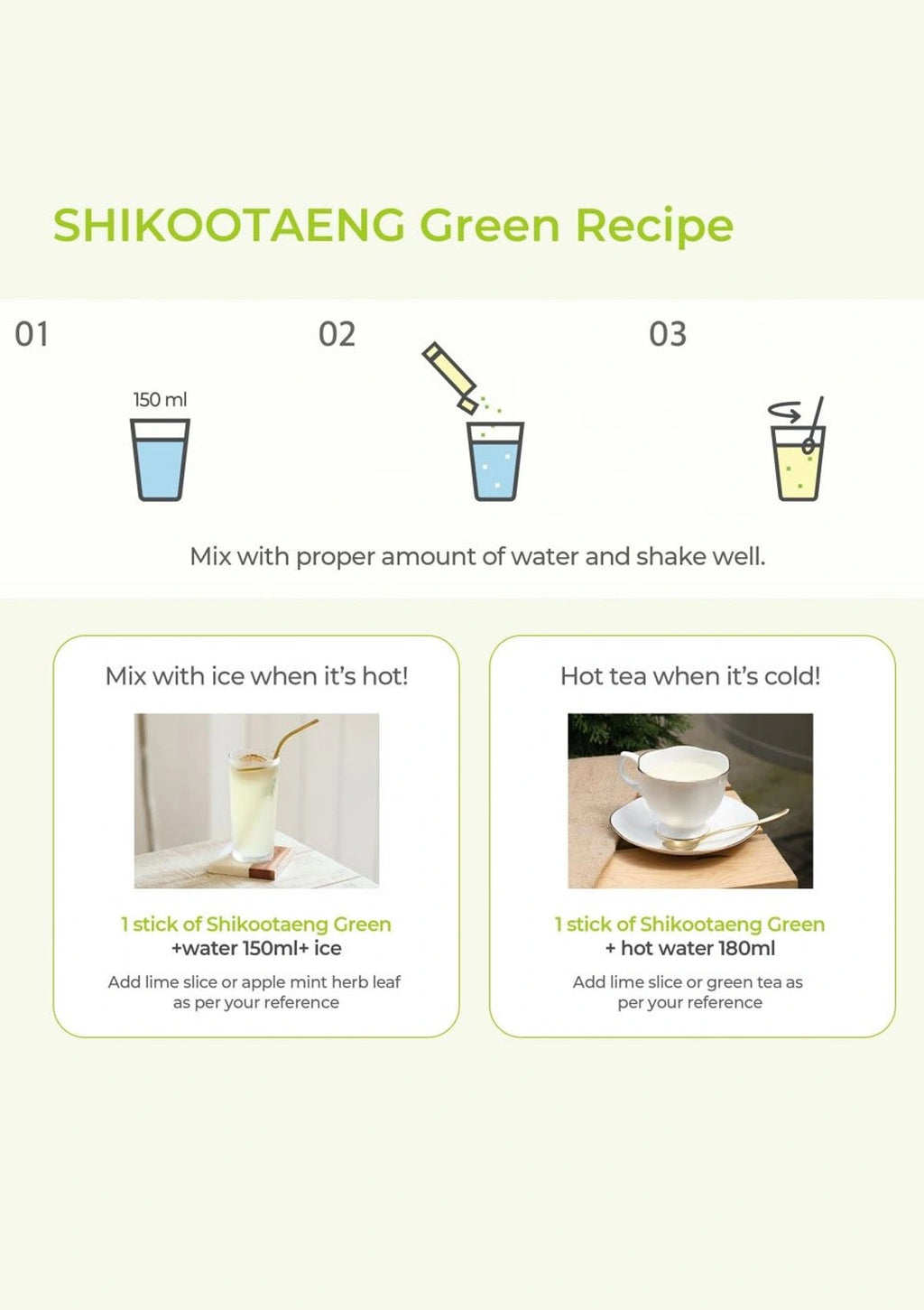 SHIKOOTAENG Green Recipe

01

150 ml

02

03

Mix with proper amount of water and shake well.

Mix with ice when it's hot!

1 stick of Shikootaeng Green
+water 150ml+ ice

Add lime slice or apple mint herb leaf as per your reference

Hot tea when it's cold!

1 stick of Shikootaeng Green
+ hot water 180ml

Add lime slice or green tea as per your reference