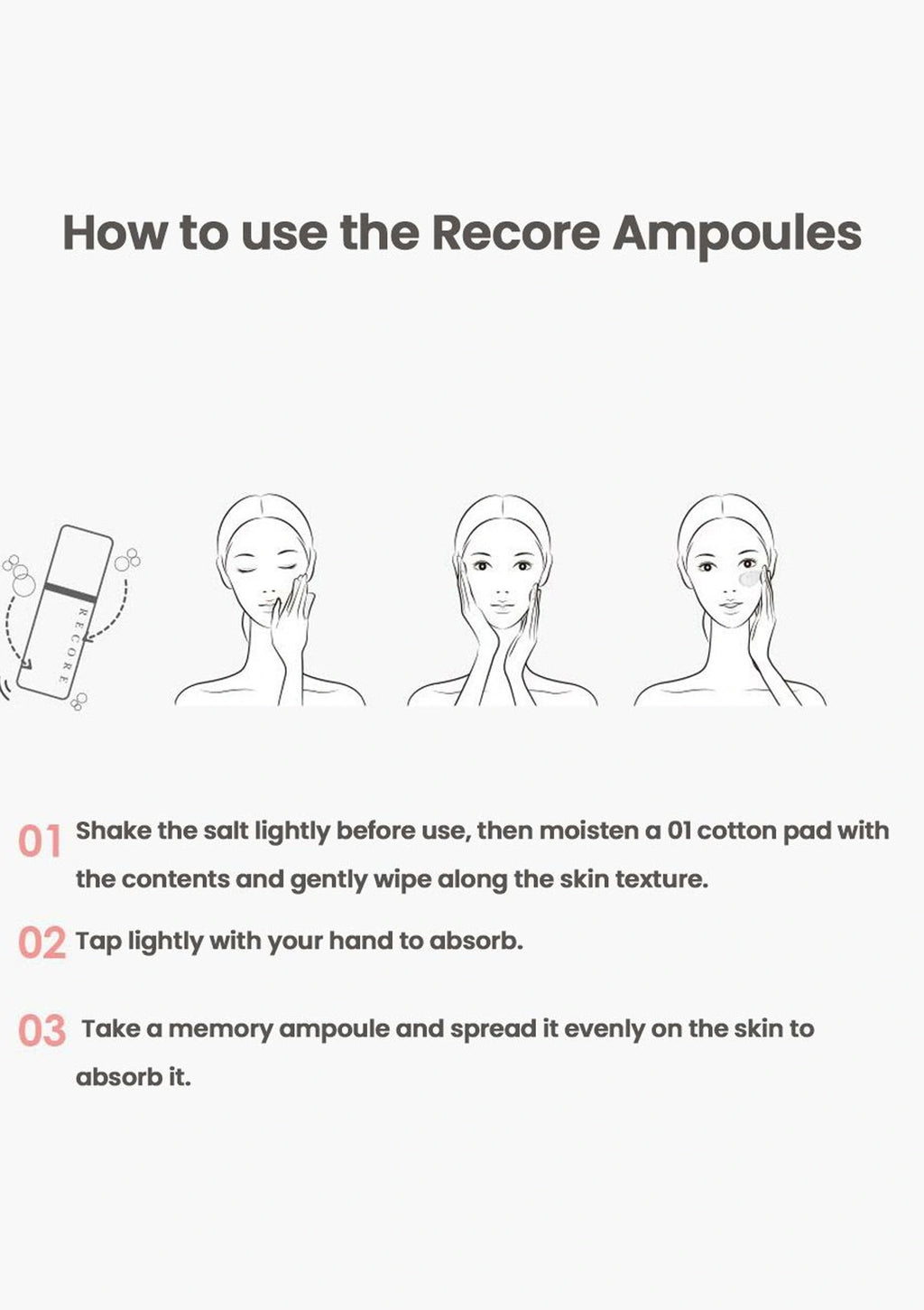 How to use the Recore Ampoules

RECORE

01 Shake the salt lightly before use, then moisten a 01 cotton pad with the contents and gently wipe along the skin texture.

02 Tap lightly with your hand to absorb.

03 Take a memory ampoule and spread it evenly on the skin to absorb it.