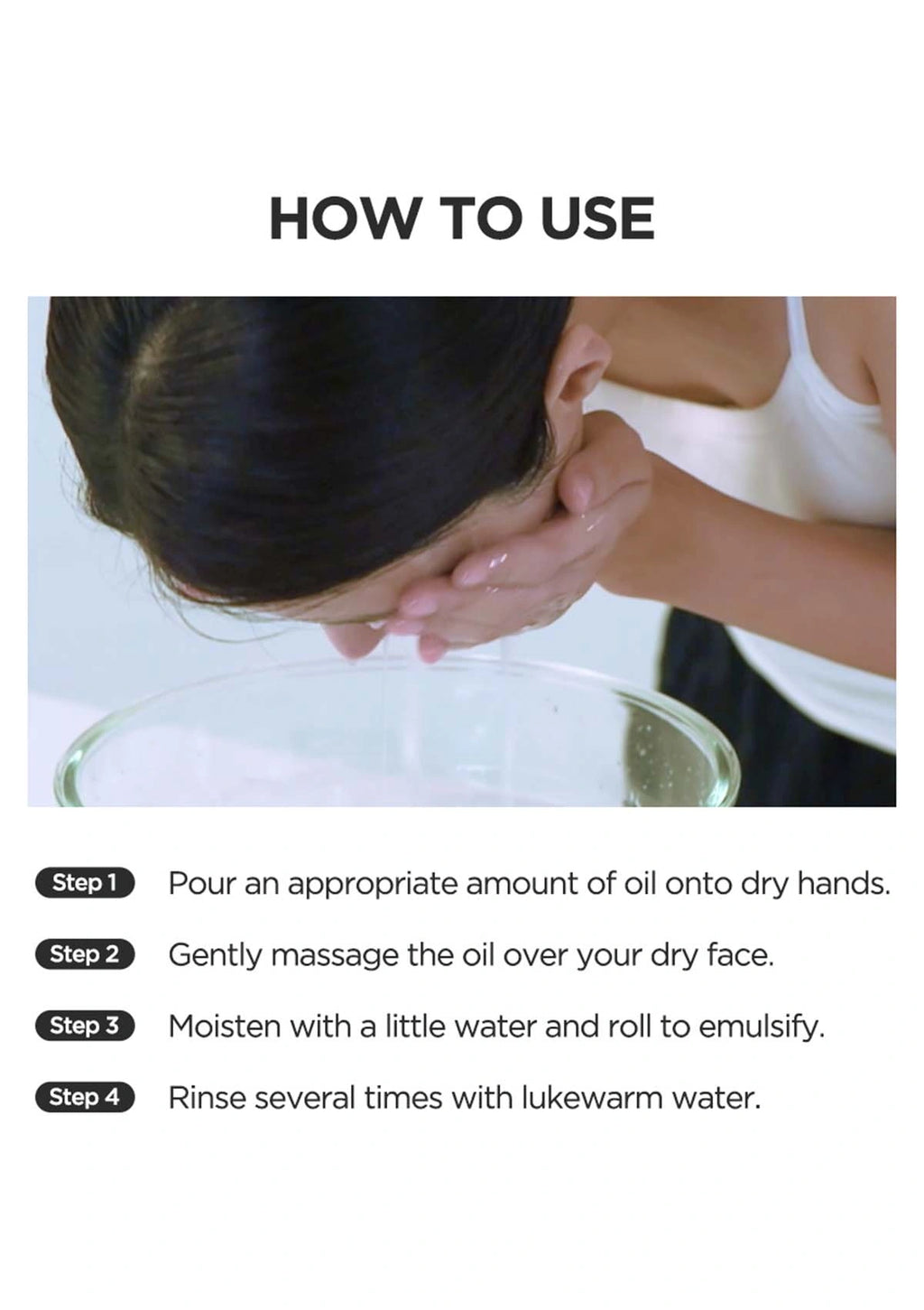 HOW TO USE

Step 1 Pour an appropriate amount of oil onto dry hands.

Step 2 Gently massage the oil over your dry face.

Step 3 Moisten with a little water and roll to emulsify.

Step 4 Rinse several times with lukewarm water.