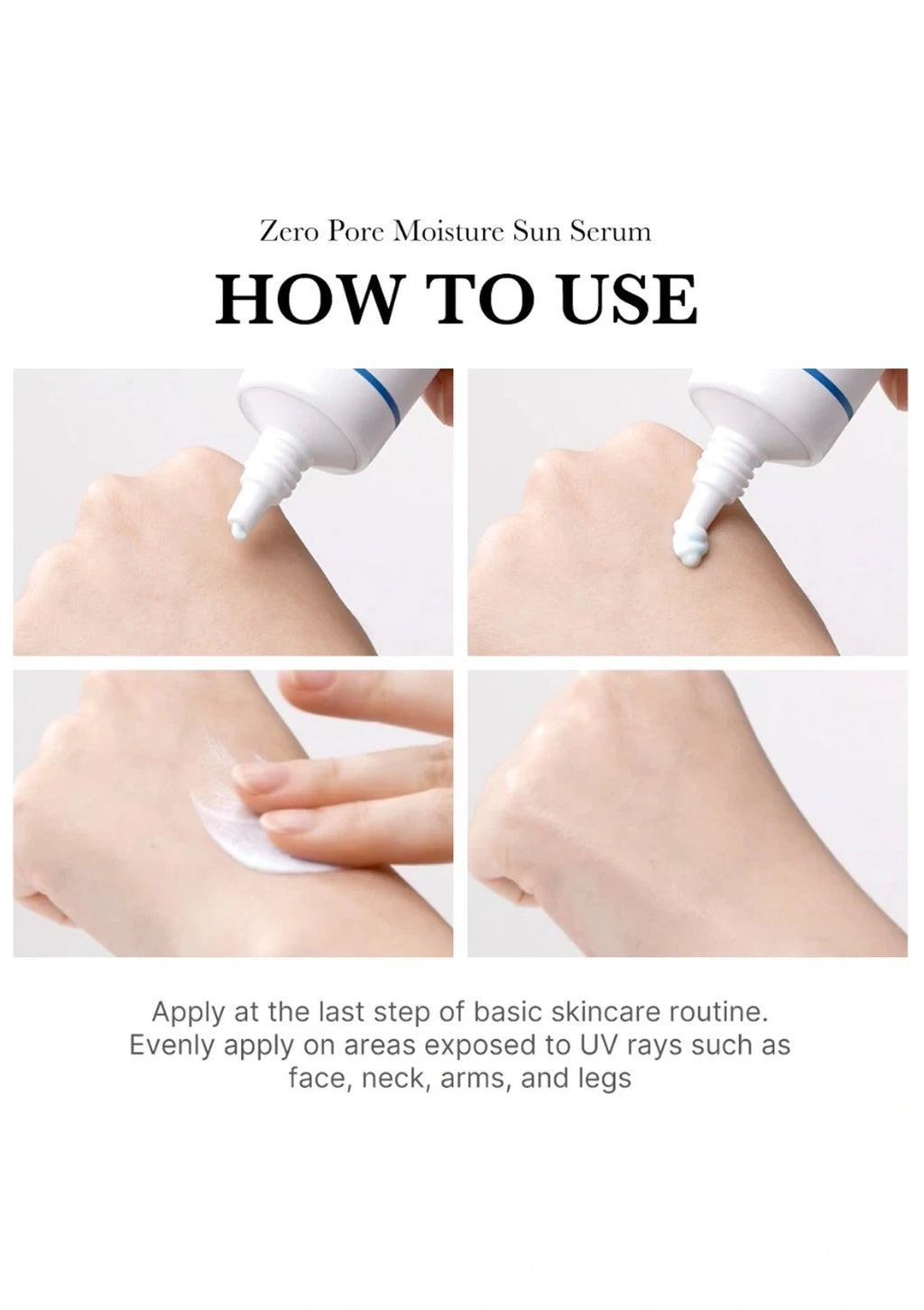 Zero Pore Moisture Sun Serum

HOW TO USE

Apply at the last step of basic skincare routine. Evenly apply on areas exposed to UV rays such as face, neck, arms, and legs