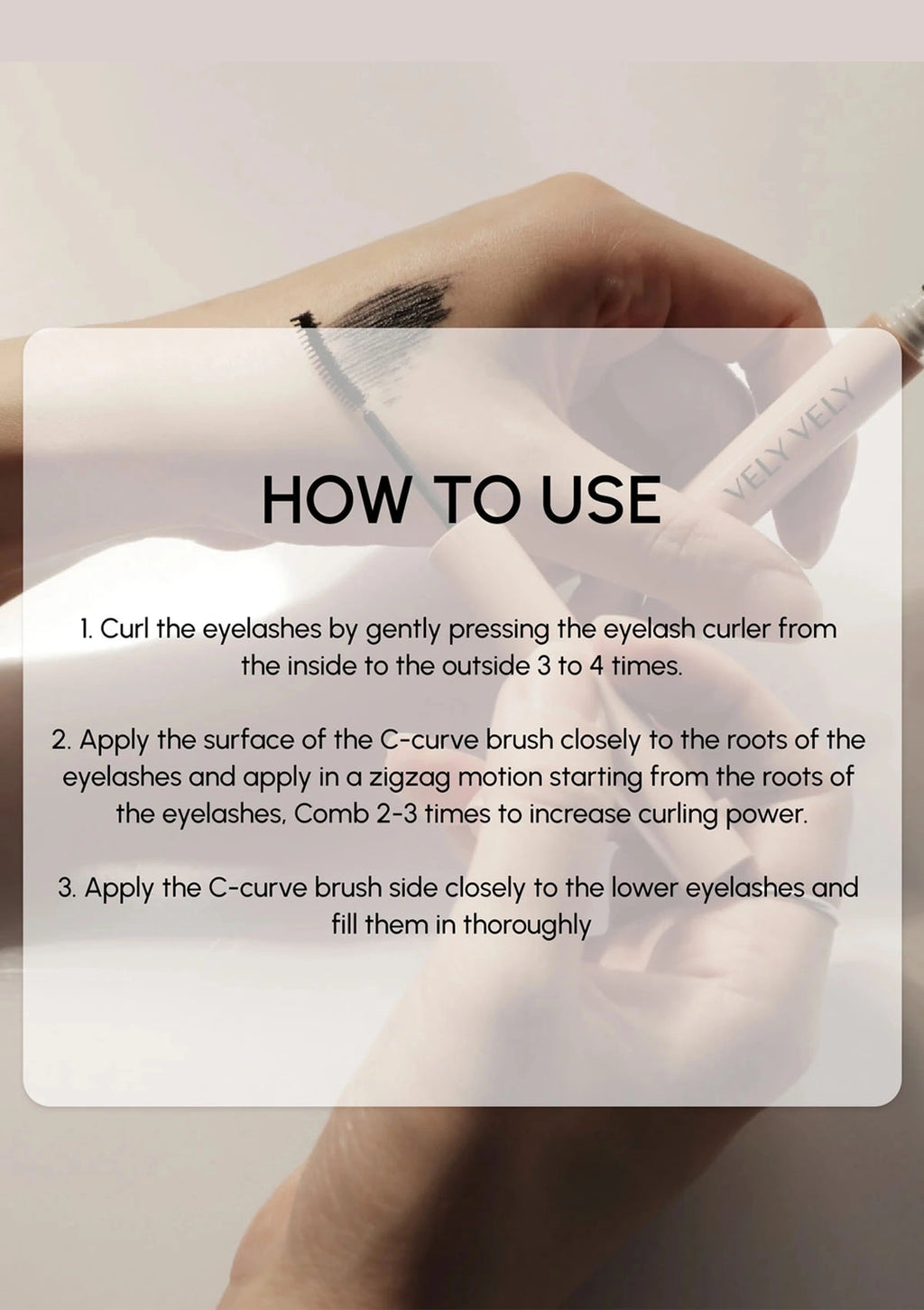 VELY VELY

HOW TO USE

1. Curl the eyelashes by gently pressing the eyelash curler from the inside to the outside 3 to 4 times.

2. Apply the surface of the C-curve brush closely to the roots of the eyelashes and apply in a zigzag motion starting from the roots of the eyelashes, Comb 2-3 times to increase curling power.

3. Apply the C-curve brush side closely to the lower eyelashes and fill them in thoroughly