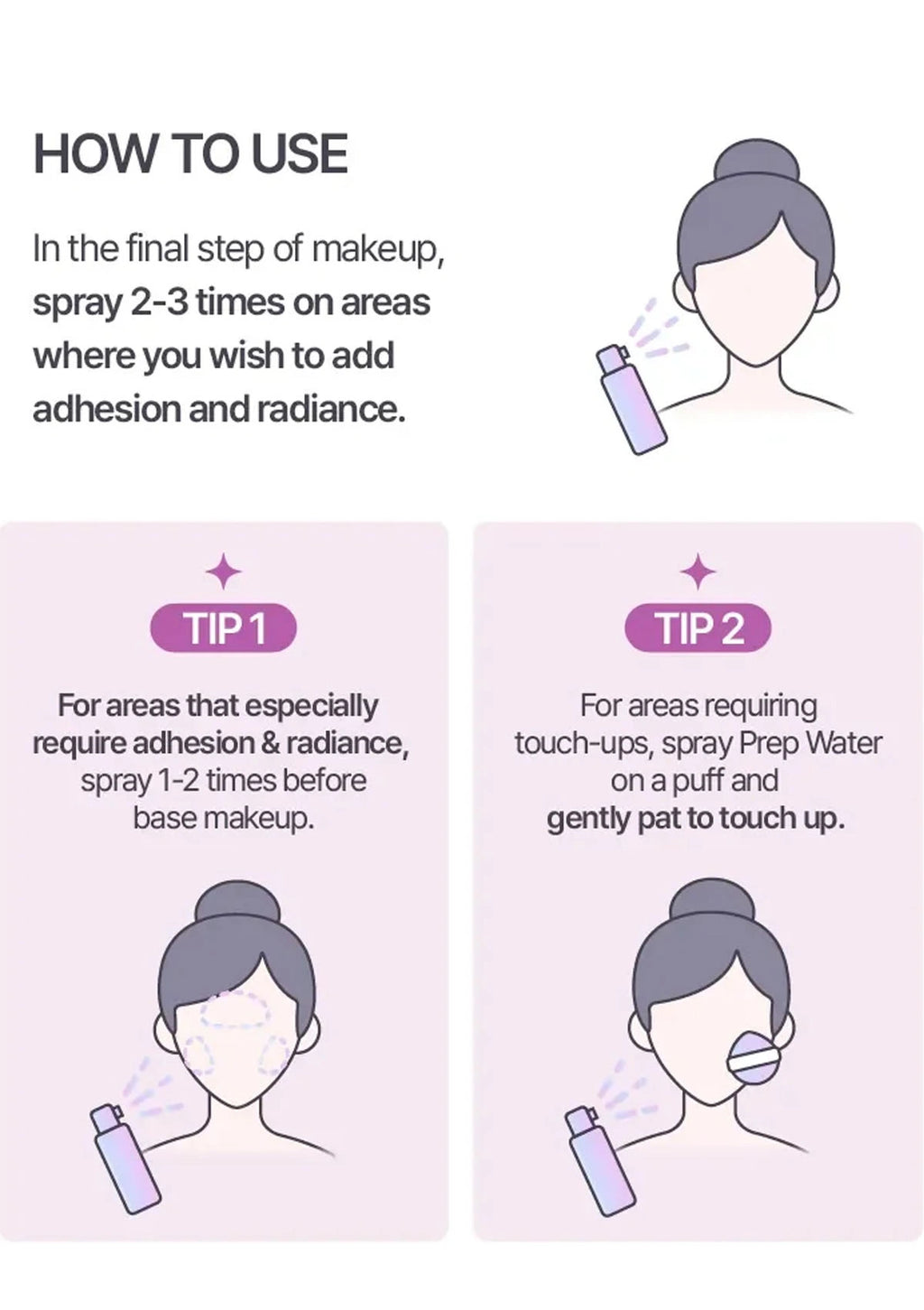 HOW TO USE

In the final step of makeup, spray 2-3 times on areas where you wish to add adhesion and radiance.

TIP 1

For areas that especially require adhesion & radiance, spray 1-2 times before base makeup.

TIP 2

For areas requiring touch-ups, spray Prep Water on a puff and gently pat to touch up.