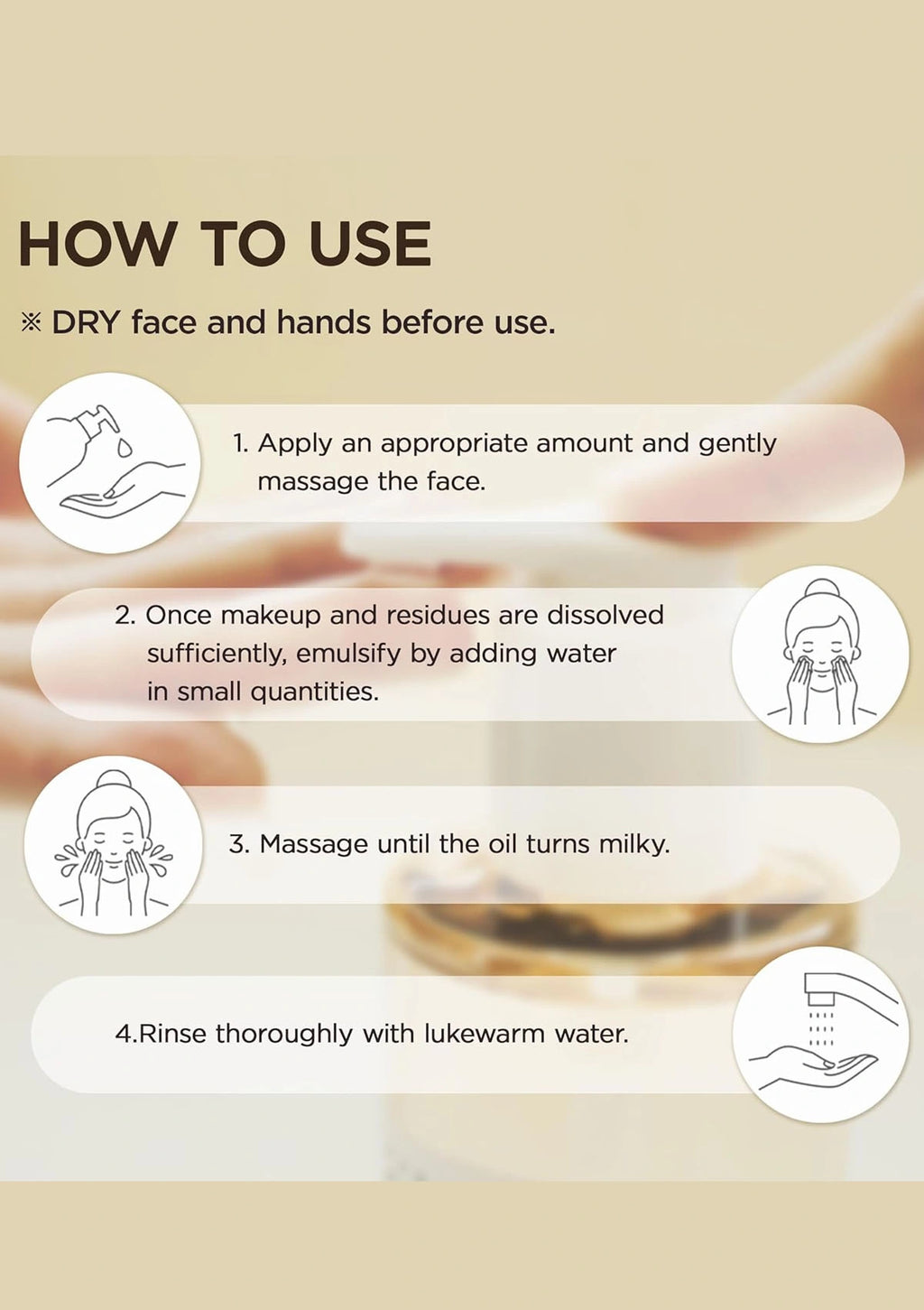 HOW TO USE

※ DRY face and hands before use.

1. Apply an appropriate amount and gently massage the face.

2. Once makeup and residues are dissolved sufficiently, emulsify by adding water in small quantities.

3. Massage until the oil turns milky.

4.Rinse thoroughly with lukewarm water.