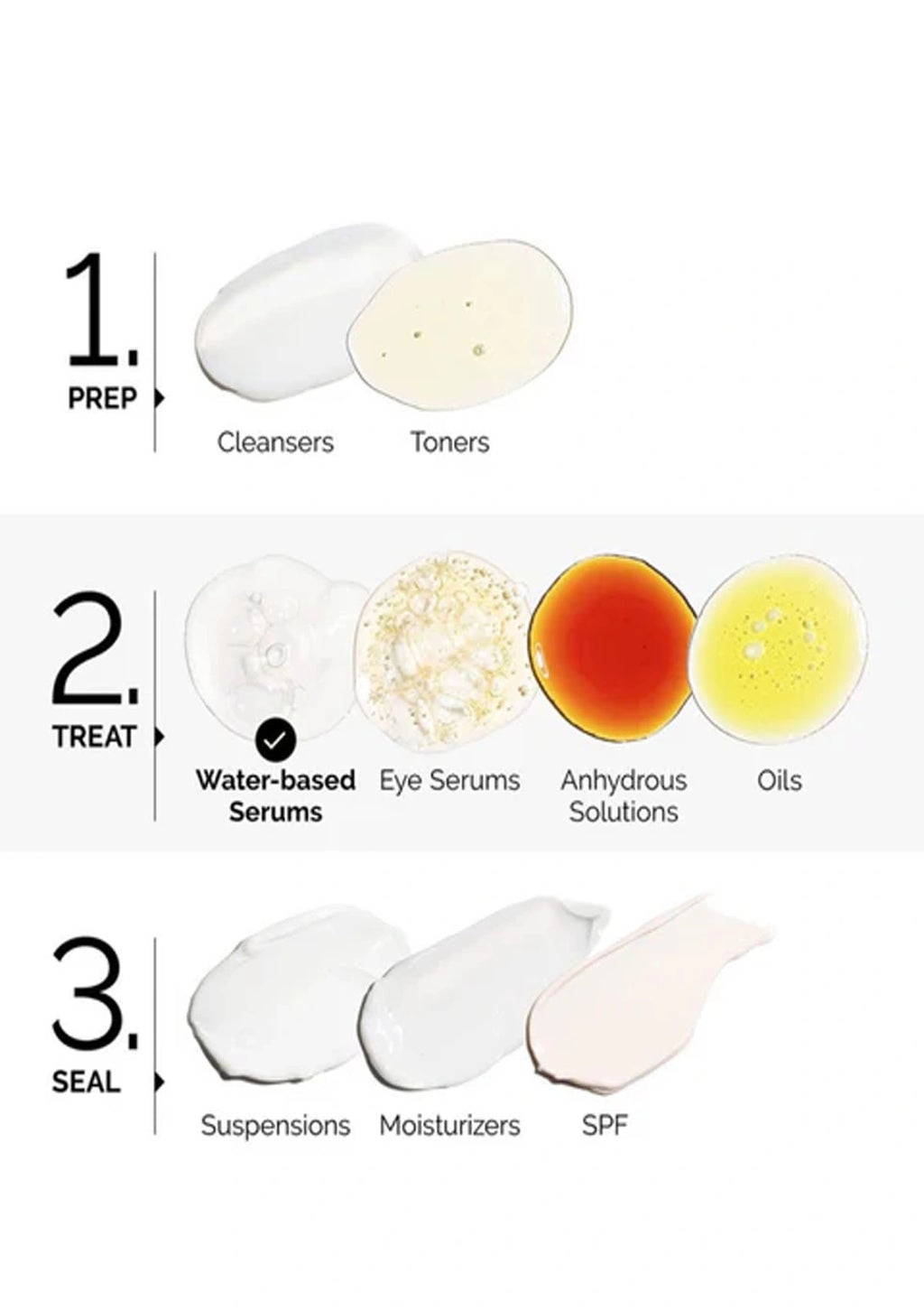 1.
PREP

Cleansers Toners

2.
TREAT

Water-based Serums
Eye Serums
Anhydrous Solutions
Oils

3.
SEAL

Suspensions Moisturizers SPF