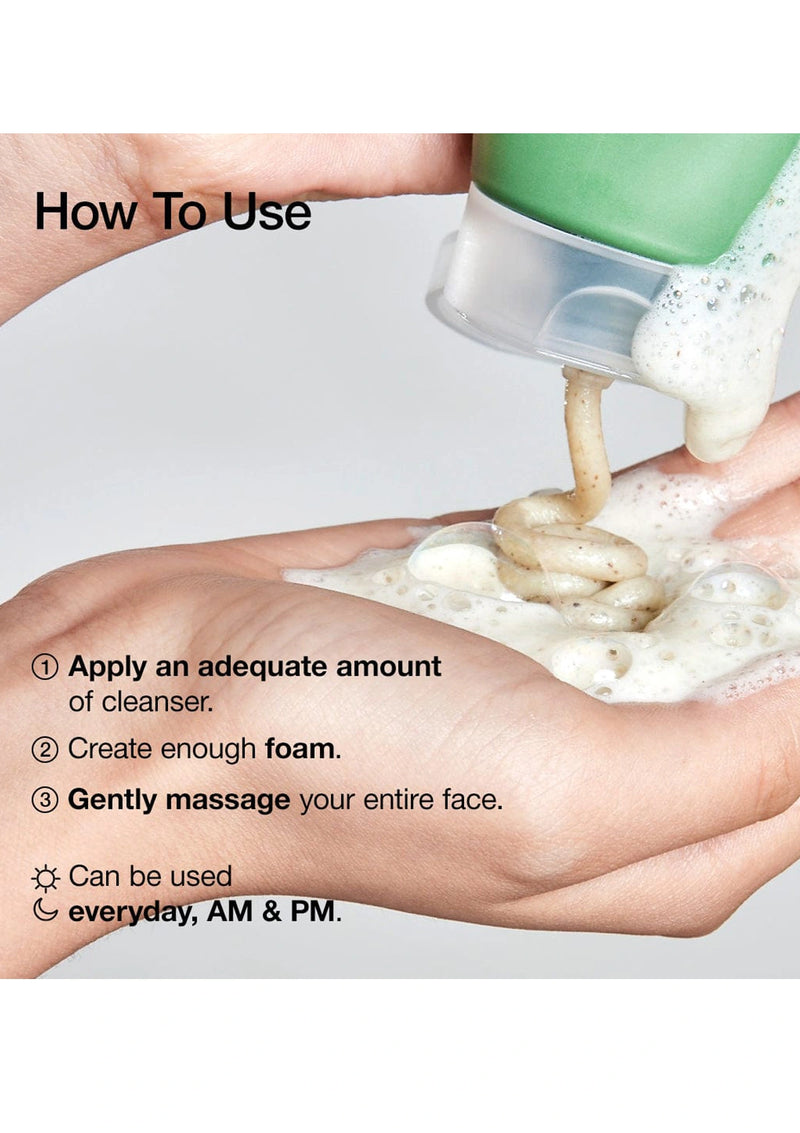 How To Use

① Apply an adequate amount of cleanser.

② Create enough foam.

③ Gently massage your entire face.

Can be used everyday, AM & PM.