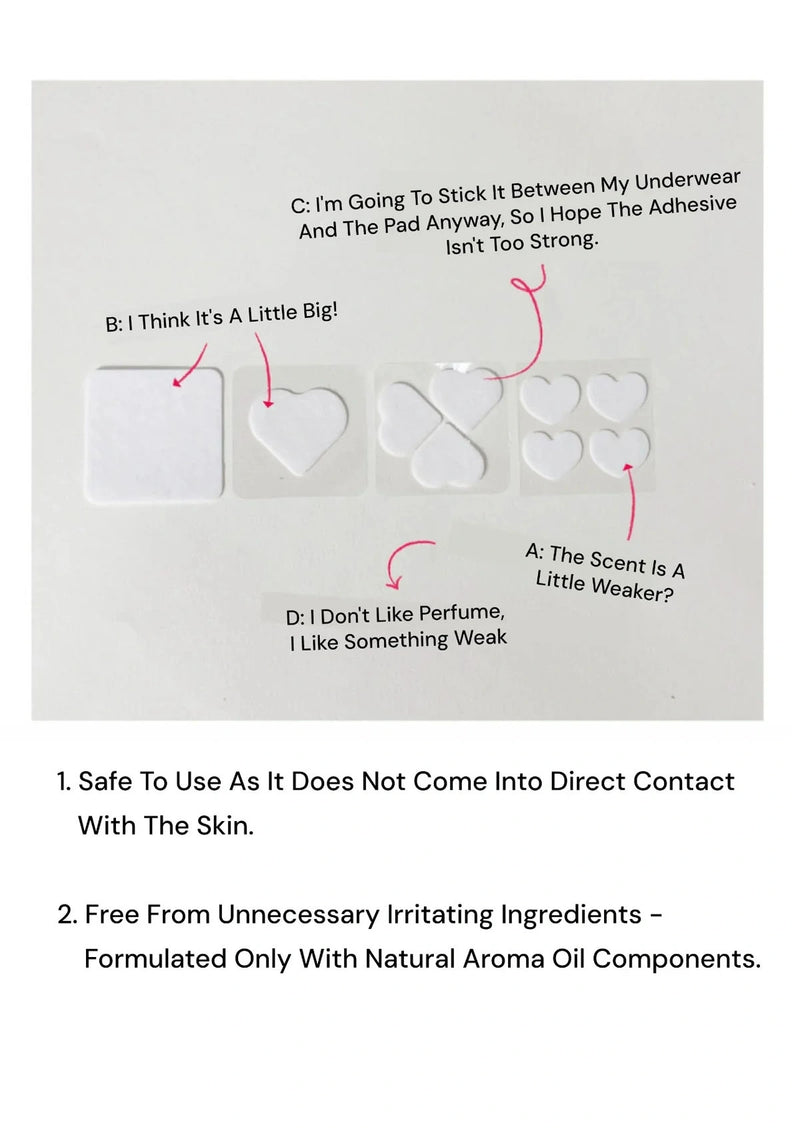 C: I'm Going To Stick It Between My Underwear And The Pad Anyway, So I Hope The Adhesive Isn't Too Strong.

B: I Think It's A Little Big!

A: The Scent Is A Little Weaker?

D: I Don't Like Perfume, I Like Something Weak

1. Safe To Use As It Does Not Come Into Direct Contact With The Skin.

2. Free From Unnecessary Irritating Ingredients - Formulated Only With Natural Aroma Oil Components.