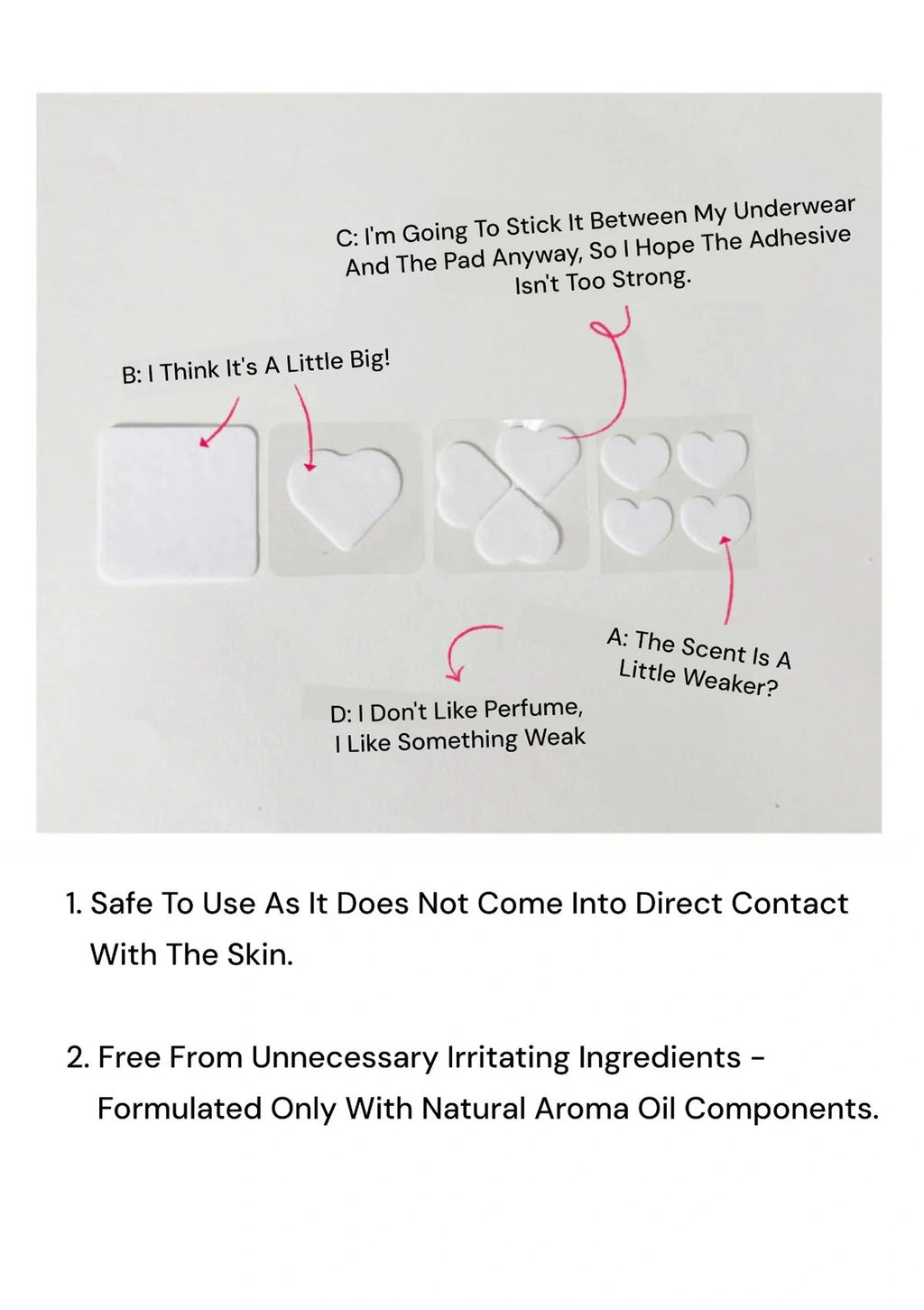 C: I'm Going To Stick It Between My Underwear And The Pad Anyway, So I Hope The Adhesive Isn't Too Strong.

B: I Think It's A Little Big!

A: The Scent Is A Little Weaker?

D: I Don't Like Perfume, I Like Something Weak

1. Safe To Use As It Does Not Come Into Direct Contact With The Skin.

2. Free From Unnecessary Irritating Ingredients - Formulated Only With Natural Aroma Oil Components.