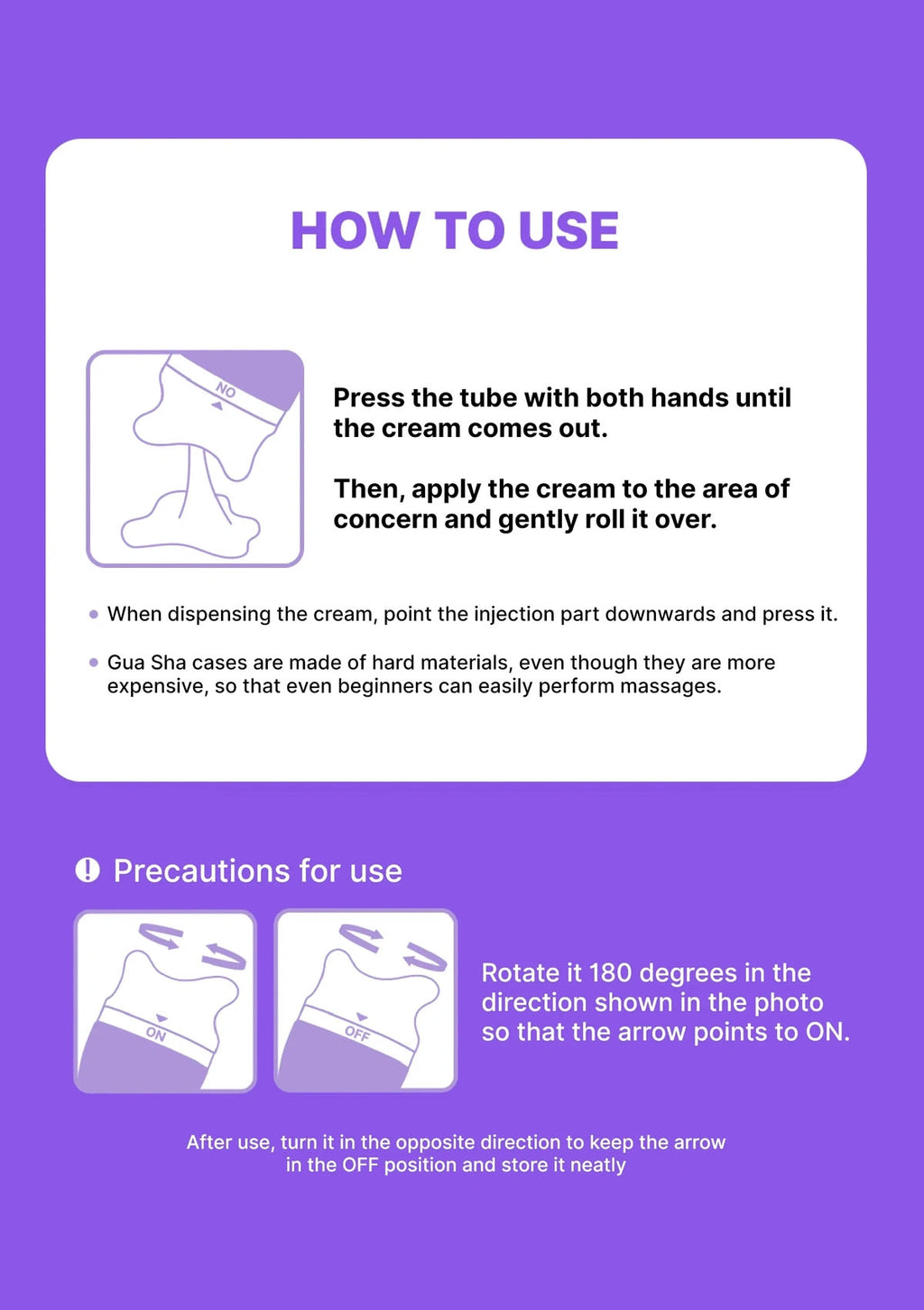 HOW TO USE

NO

Press the tube with both hands until the cream comes out.

Then, apply the cream to the area of concern and gently roll it over.

• When dispensing the cream, point the injection part downwards and press it.

• Gua Sha cases are made of hard materials, even though they are more expensive, so that even beginners can easily perform massages.

Precautions for use

ON

OFF

Rotate it 180 degrees in the direction shown in the photo so that the arrow points to ON.

After use, turn it in the opposite direction to keep the arrow in the OFF position and store it neatly