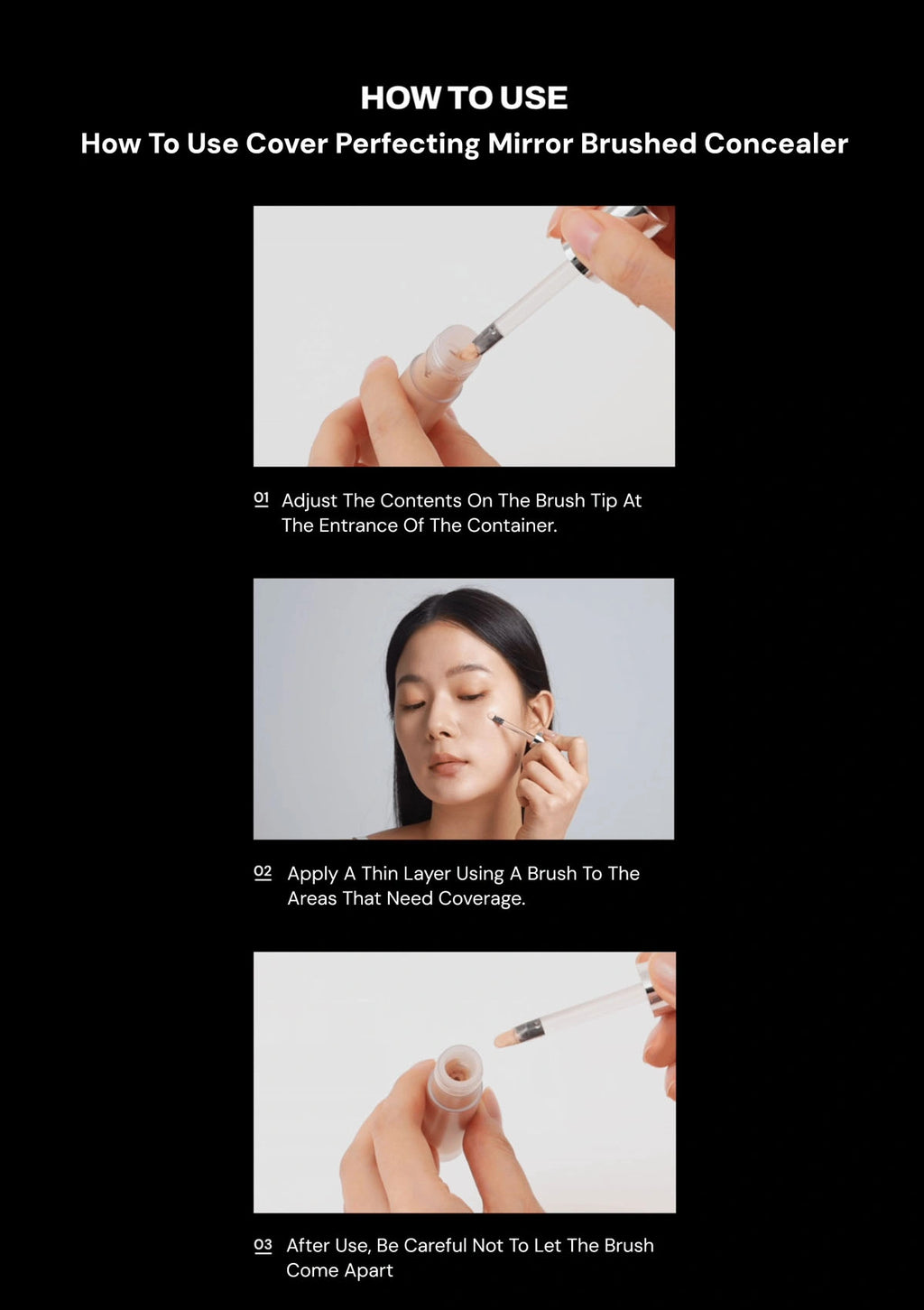 HOW TO USE
How To Use Cover Perfecting Mirror Brushed Concealer

01 Adjust The Contents On The Brush Tip At The Entrance Of The Container.

02 Apply A Thin Layer Using A Brush To The Areas That Need Coverage.

03 After Use, Be Careful Not To Let The Brush Come Apart