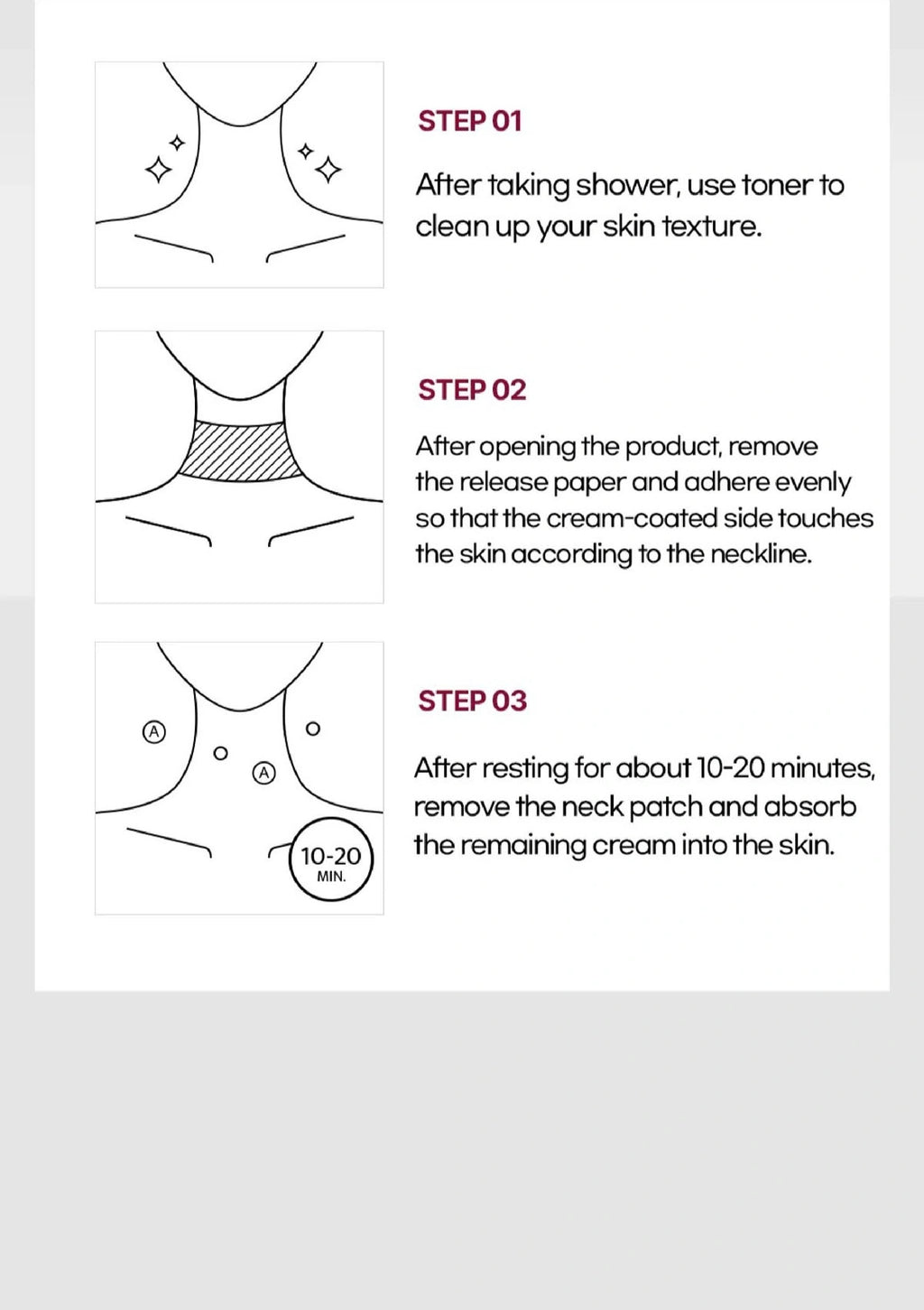 STEP 01

After taking shower, use toner to clean up your skin texture.

STEP 02

After opening the product, remove the release paper and adhere evenly so that the cream-coated side touches the skin according to the neckline.

Ⓐ
Ⓐ
10-20
MIN.

STEP 03

After resting for about 10-20 minutes, remove the neck patch and absorb the remaining cream into the skin.