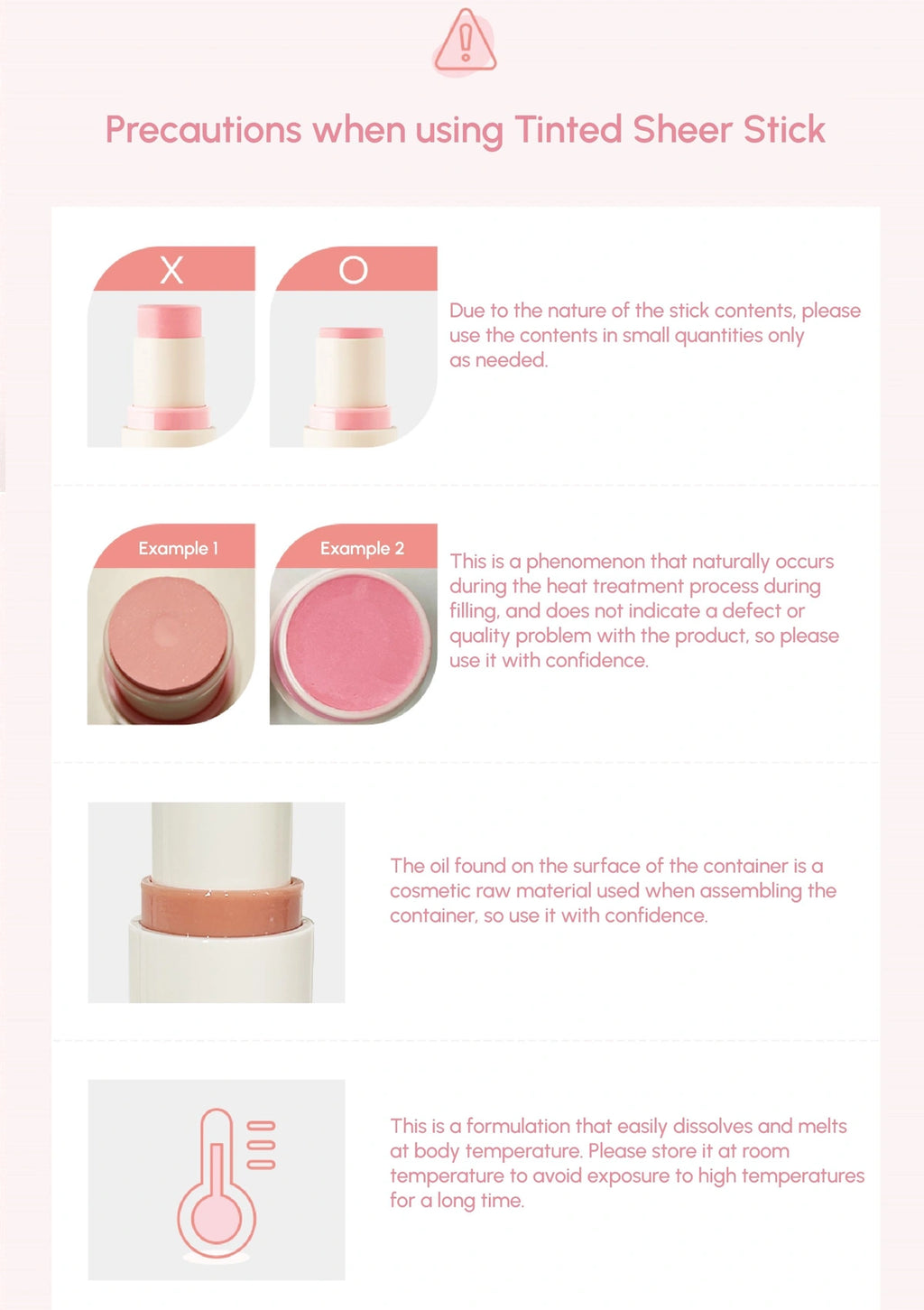 Precautions when using Tinted Sheer Stick

X

O

Due to the nature of the stick contents, please use the contents in small quantities only as needed.

Example 1

Example 2

This is a phenomenon that naturally occurs during the heat treatment process during filling, and does not indicate a defect or quality problem with the product, so please use it with confidence.

The oil found on the surface of the container is a cosmetic raw material used when assembling the container, so use it with confidence.

This is a formulation that easily dissolves and melts at body temperature. Please store it at room temperature to avoid exposure to high temperatures for a long time.