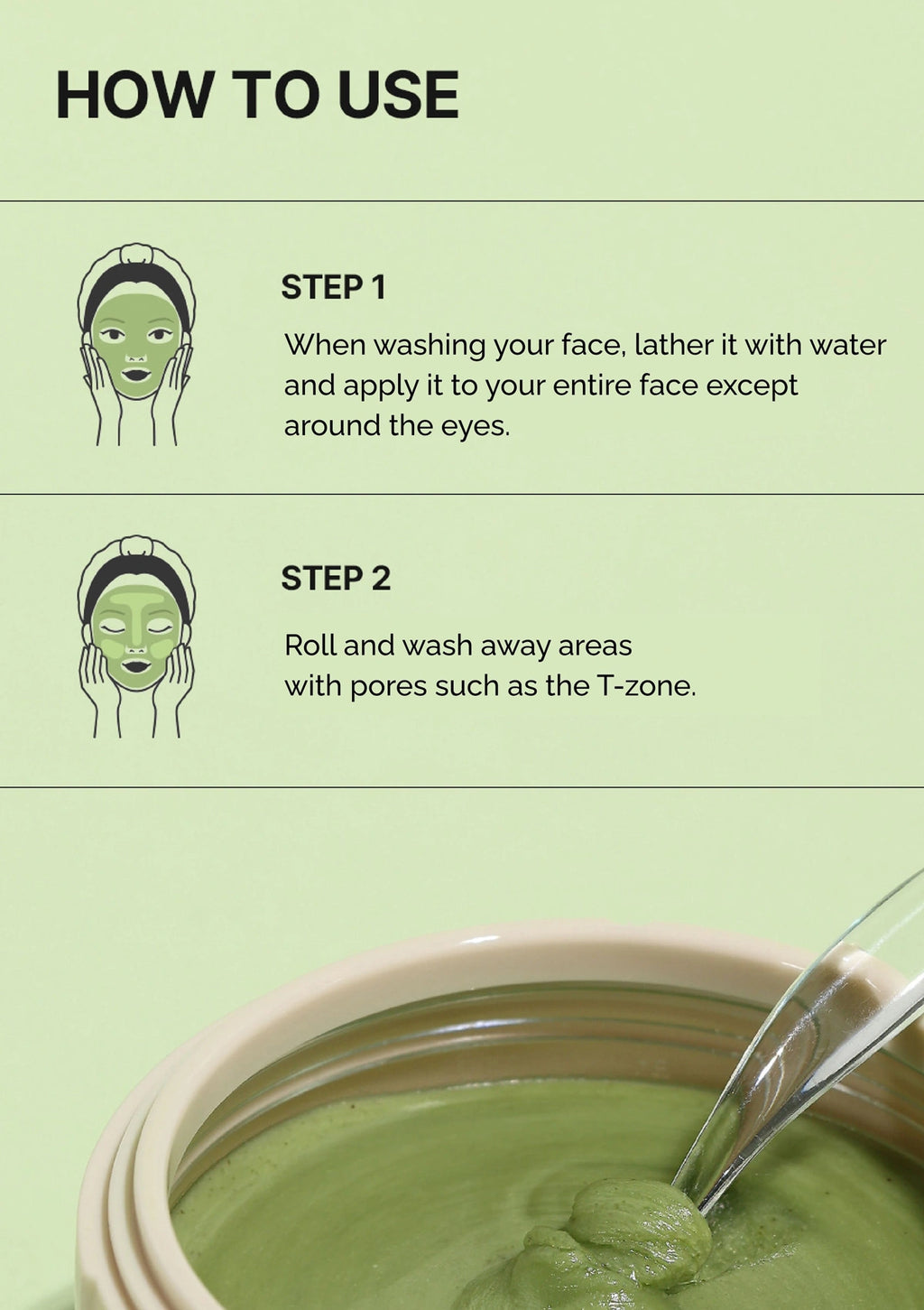 HOW TO USE

STEP 1

When washing your face, lather it with water and apply it to your entire face except around the eyes.

STEP 2

Roll and wash away areas with pores such as the T-zone.