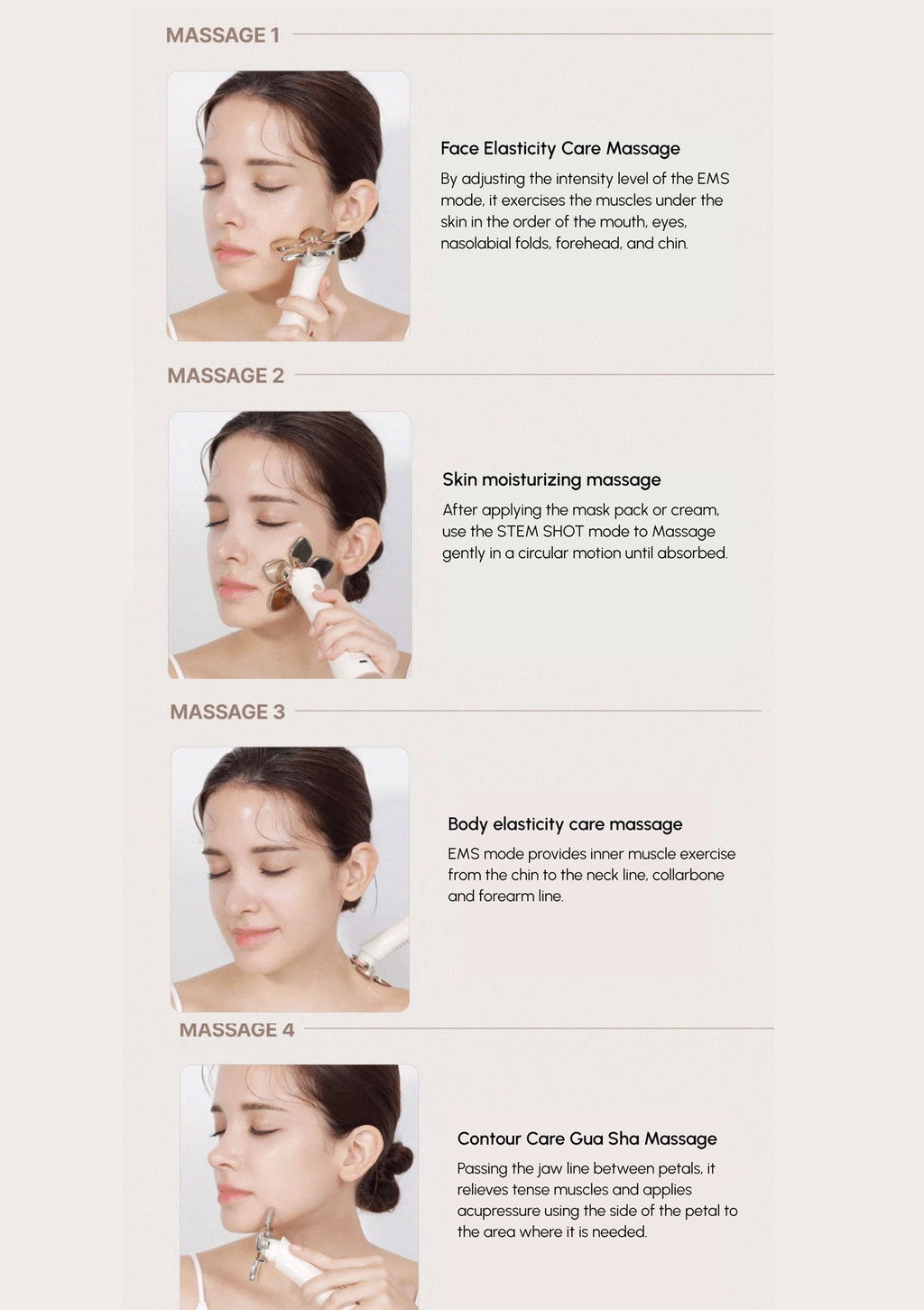 MASSAGE 1

Face Elasticity Care Massage

By adjusting the intensity level of the EMS mode, it exercises the muscles under the skin in the order of the mouth, eyes, nasolabial folds, forehead, and chin.

MASSAGE 2

Skin moisturizing massage

After applying the mask pack or cream, use the STEM SHOT mode to Massage gently in a circular motion until absorbed.

MASSAGE 3

Body elasticity care massage

EMS mode provides inner muscle exercise from the chin to the neck line, collarbone and forearm line.

MASSAGE 4

Contour Care Gua Sha Massage

Passing the jaw line between petals, it relieves tense muscles and applies acupressure using the side of the petal to the area where it is needed.