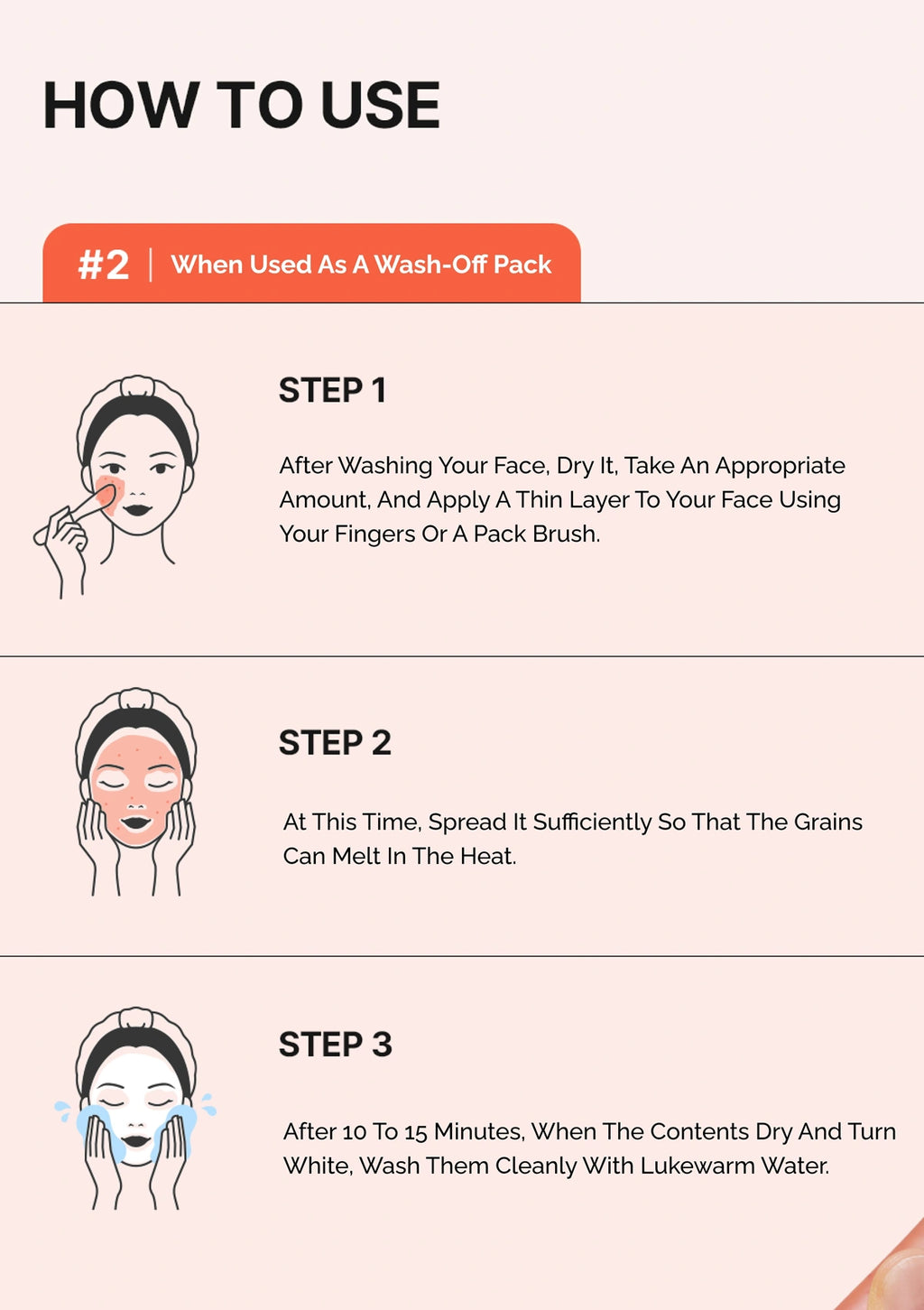 HOW TO USE

#2 | When Used As A Wash-Off Pack

STEP 1

After Washing Your Face, Dry It, Take An Appropriate Amount, And Apply A Thin Layer To Your Face Using Your Fingers Or A Pack Brush.

STEP 2

At This Time, Spread It Sufficiently So That The Grains Can Melt In The Heat.

STEP 3

After 10 To 15 Minutes, When The Contents Dry And Turn White, Wash Them Cleanly With Lukewarm Water.