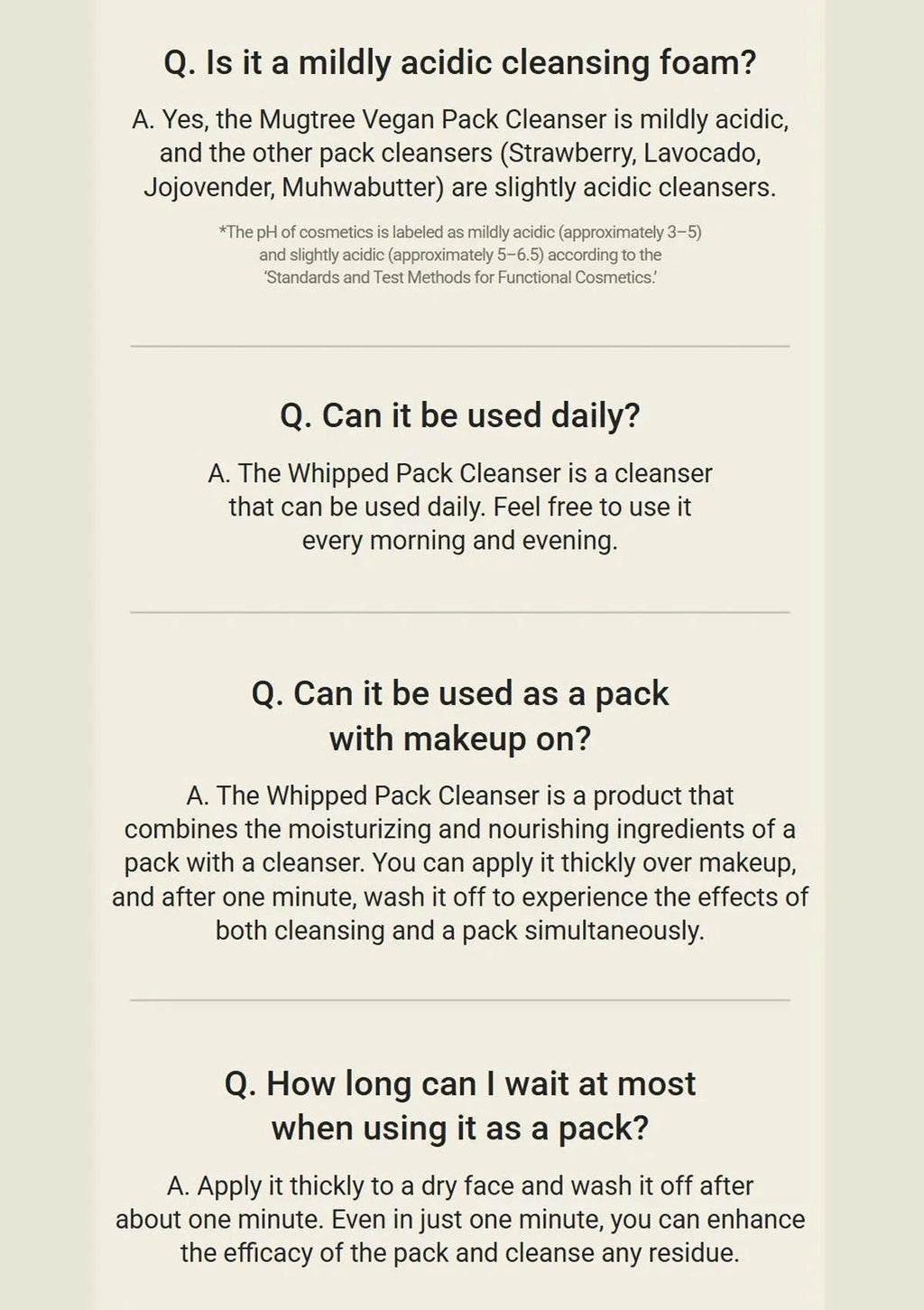 Q. Is it a mildly acidic cleansing foam?

A. Yes, the Mugtree Vegan Pack Cleanser is mildly acidic, and the other pack cleansers (Strawberry, Lavocado, Jojovender, Muhwabutter) are slightly acidic cleansers.

*The pH of cosmetics is labeled as mildly acidic (approximately 3–5) and slightly acidic (approximately 5–6.5) according to the 'Standards and Test Methods for Functional Cosmetics.'

Q. Can it be used daily?

A. The Whipped Pack Cleanser is a cleanser that can be used daily. Feel free to use it every morning and evening.

Q. Can it be used as a pack with makeup on?

A. The Whipped Pack Cleanser is a product that combines the moisturizing and nourishing ingredients of a pack with a cleanser. You can apply it thickly over makeup, and after one minute, wash it off to experience the effects of both cleansing and a pack simultaneously.

Q. How long can I wait at most when using it as a pack?

A. Apply it thickly to a dry face and wash it off after about one minute. Even in just one minute, you can enhance the efficacy of the pack and cleanse any residue.